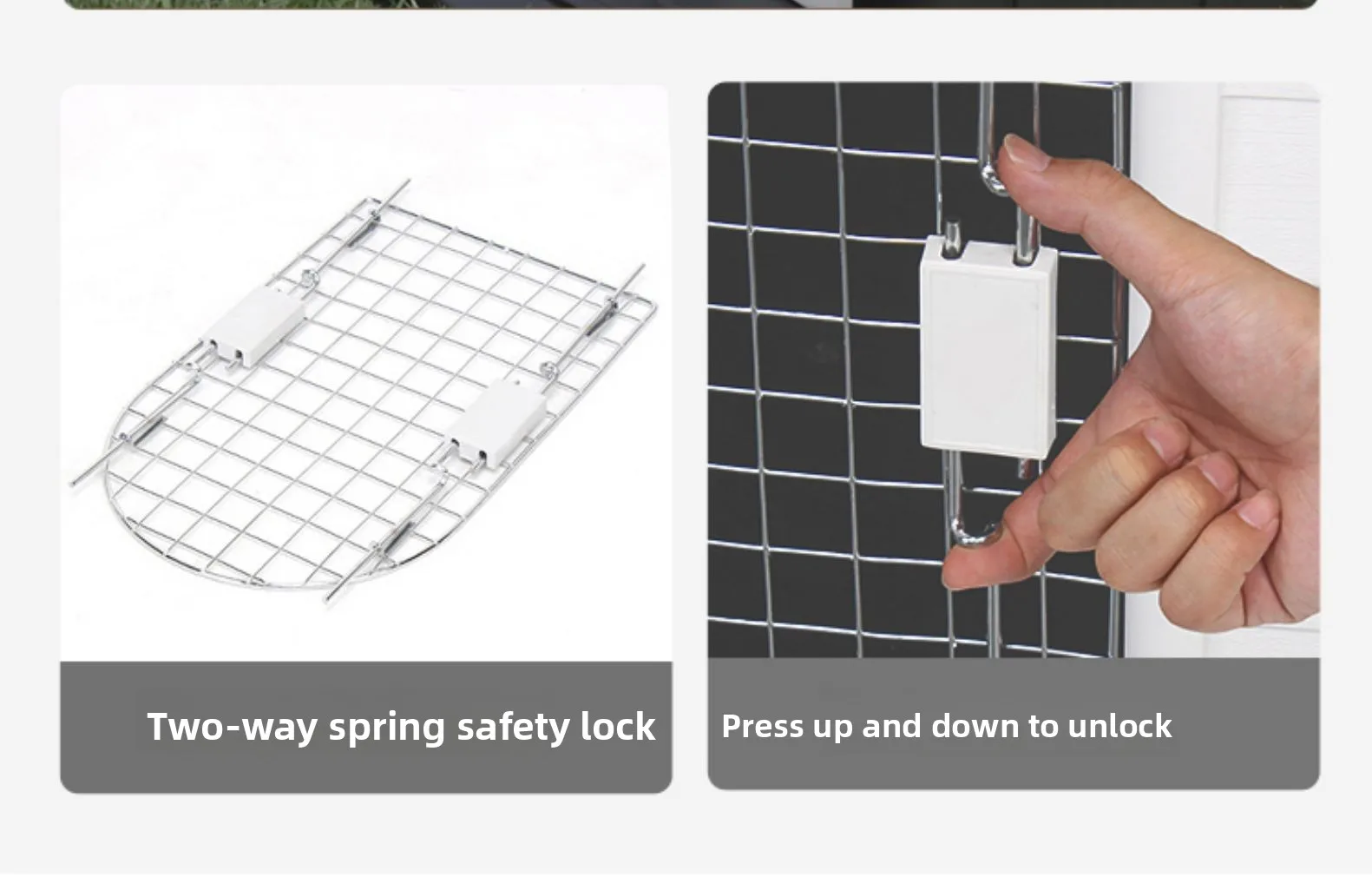 Two-way spring safety lock

Press up and down to unlock