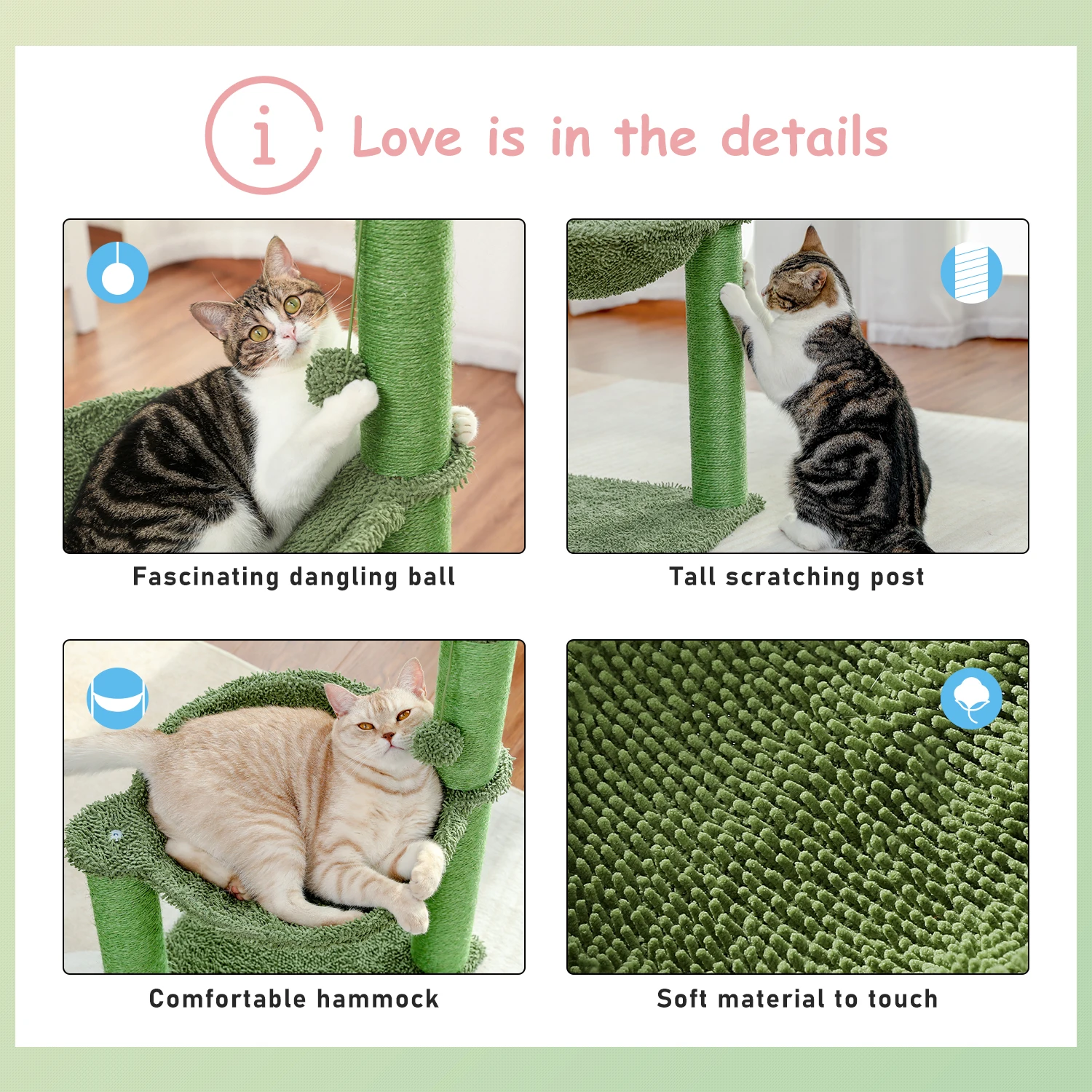 i Love is in the details

Fascinating dangling ball

Tall scratching post

Comfortable hammock

Soft material to touch