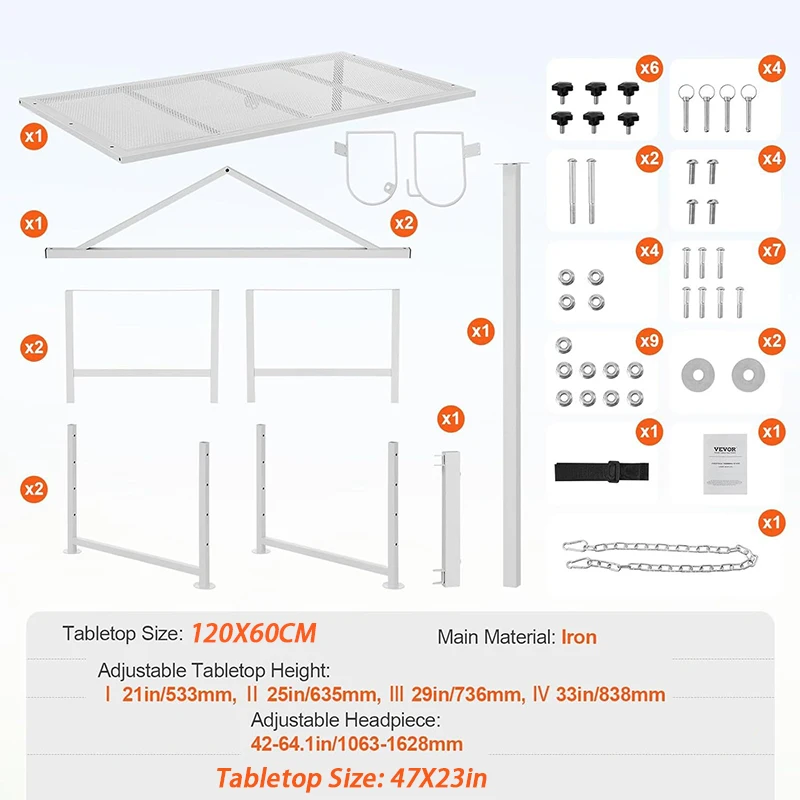 x1
x1
x2
x2
x2
x1
x1
x6
x4
x2
x4
x4
x7
x9
x2
x1
x1
VEVOR
x1

Tabletop Size: 120X60CM
Main Material: Iron
Adjustable Tabletop Height:
Ⅰ 21in/533mm, Ⅱ 25in/635mm, Ⅲ 29in/736mm, Ⅳ 33in/838mm
Adjustable Headpiece:
42-64.1in/1063-1628mm
Tabletop Size: 47X23in