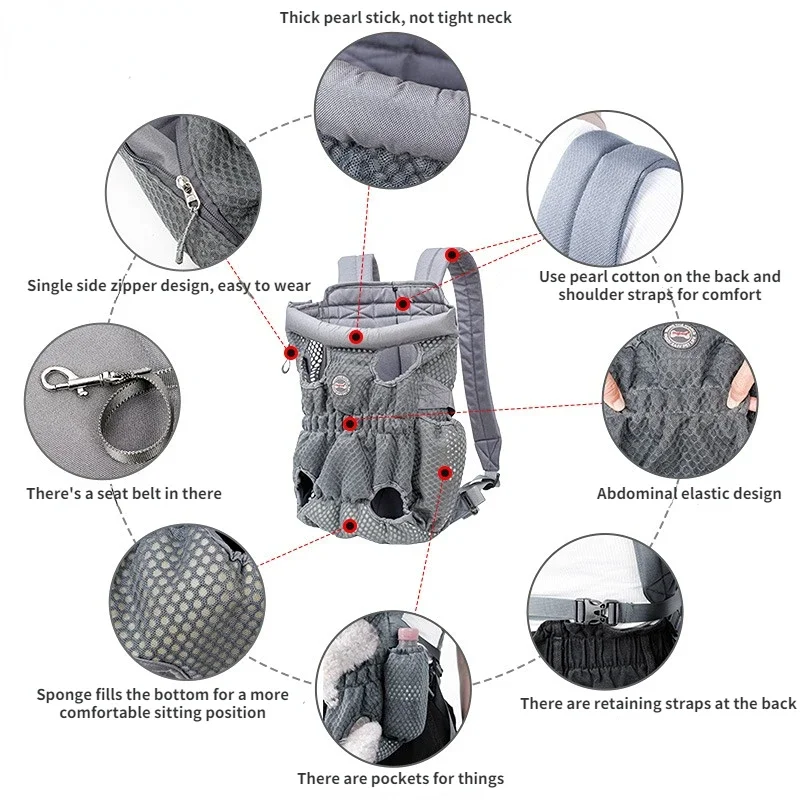 Thick pearl stick, not tight neck

Single side zipper design, easy to wear

Use pearl cotton on the back and shoulder straps for comfort

There's a seat belt in there

Abdominal elastic design

Sponge fills the bottom for a more comfortable sitting position

There are retaining straps at the back

There are pockets for things