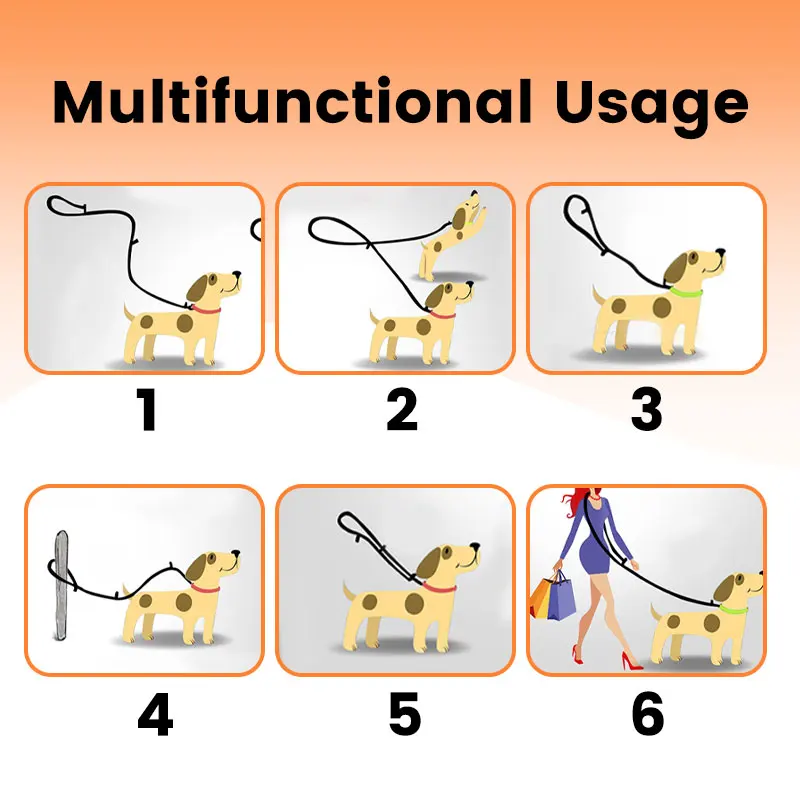 Multifunctional Usage

1

2

3

4

5

6