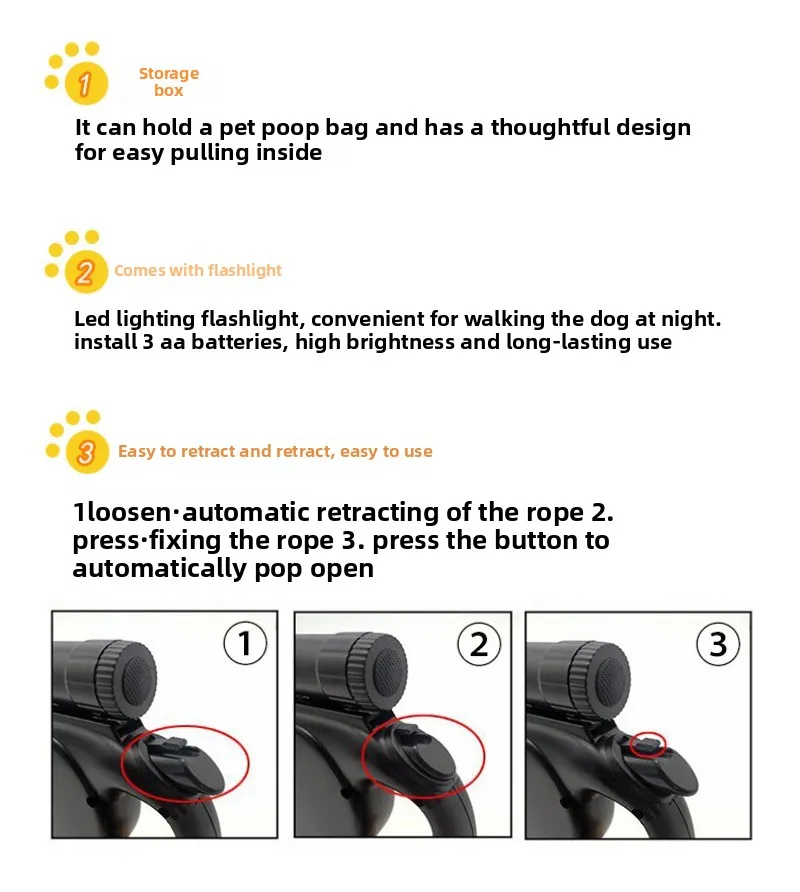 1 Storage box

It can hold a pet poop bag and has a thoughtful design for easy pulling inside

2 Comes with flashlight

Led lighting flashlight, convenient for walking the dog at night. install 3 aa batteries, high brightness and long-lasting use

3 Easy to retract and retract, easy to use

1loosen·automatic retracting of the rope 2. press·fixing the rope 3. press the button to automatically pop open

1

2

3