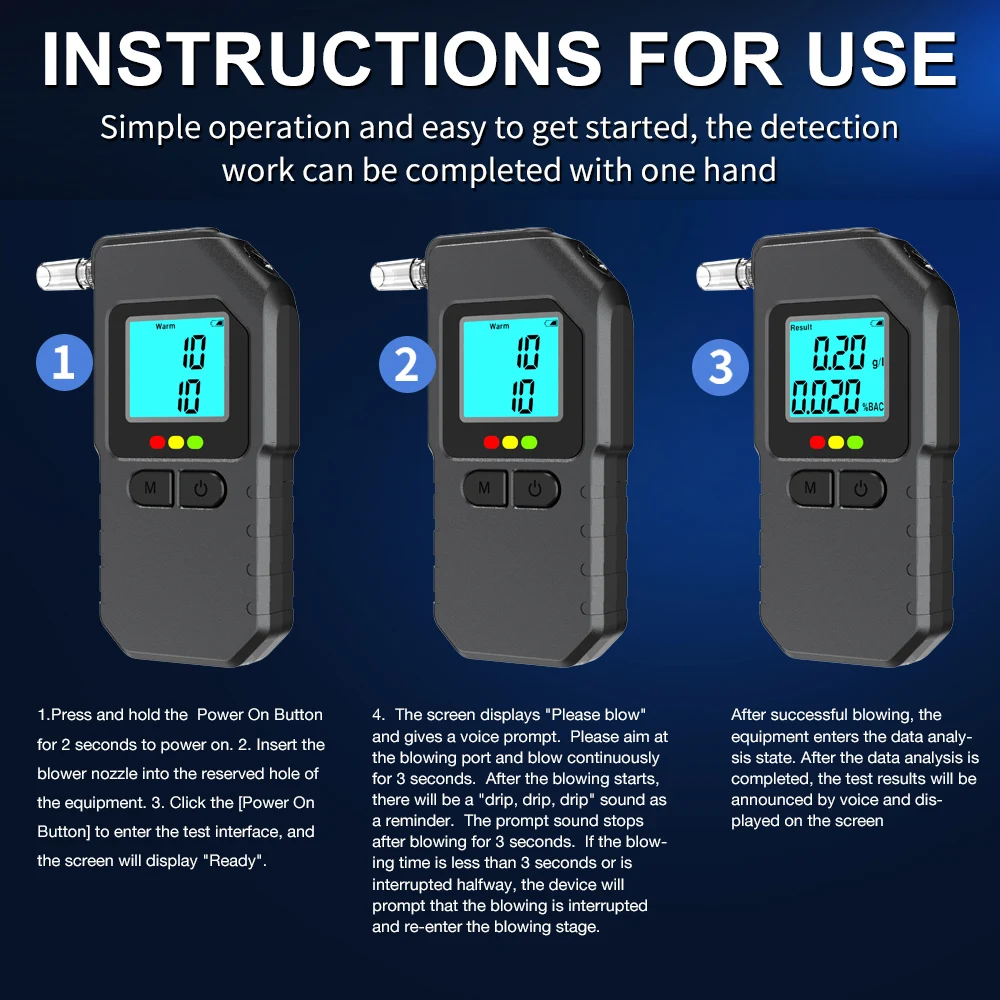 INSTRUCTIONS FOR USE

Simple operation and easy to get started, the detection work can be completed with one hand

1

Warm

10

10

M

2

Warm

10

10

M

3

Result

0.20 g/l

0.020 %BAC

M

1.Press and hold the Power On Button for 2 seconds to power on. 2. Insert the blower nozzle into the reserved hole of the equipment. 3. Click the [Power On Button] to enter the test interface, and the screen will display "Ready".

4. The screen displays "Please blow" and gives a voice prompt. Please aim at the blowing port and blow continuously for 3 seconds. After the blowing starts, there will be a "drip, drip, drip" sound as a reminder. The prompt sound stops after blowing for 3 seconds. If the blowing time is less than 3 seconds or is interrupted halfway, the device will prompt that the blowing is interrupted and re-enter the blowing stage.

After successful blowing, the equipment enters the data analysis state. After the data analysis is completed, the test results will be announced by voice and displayed on the screen