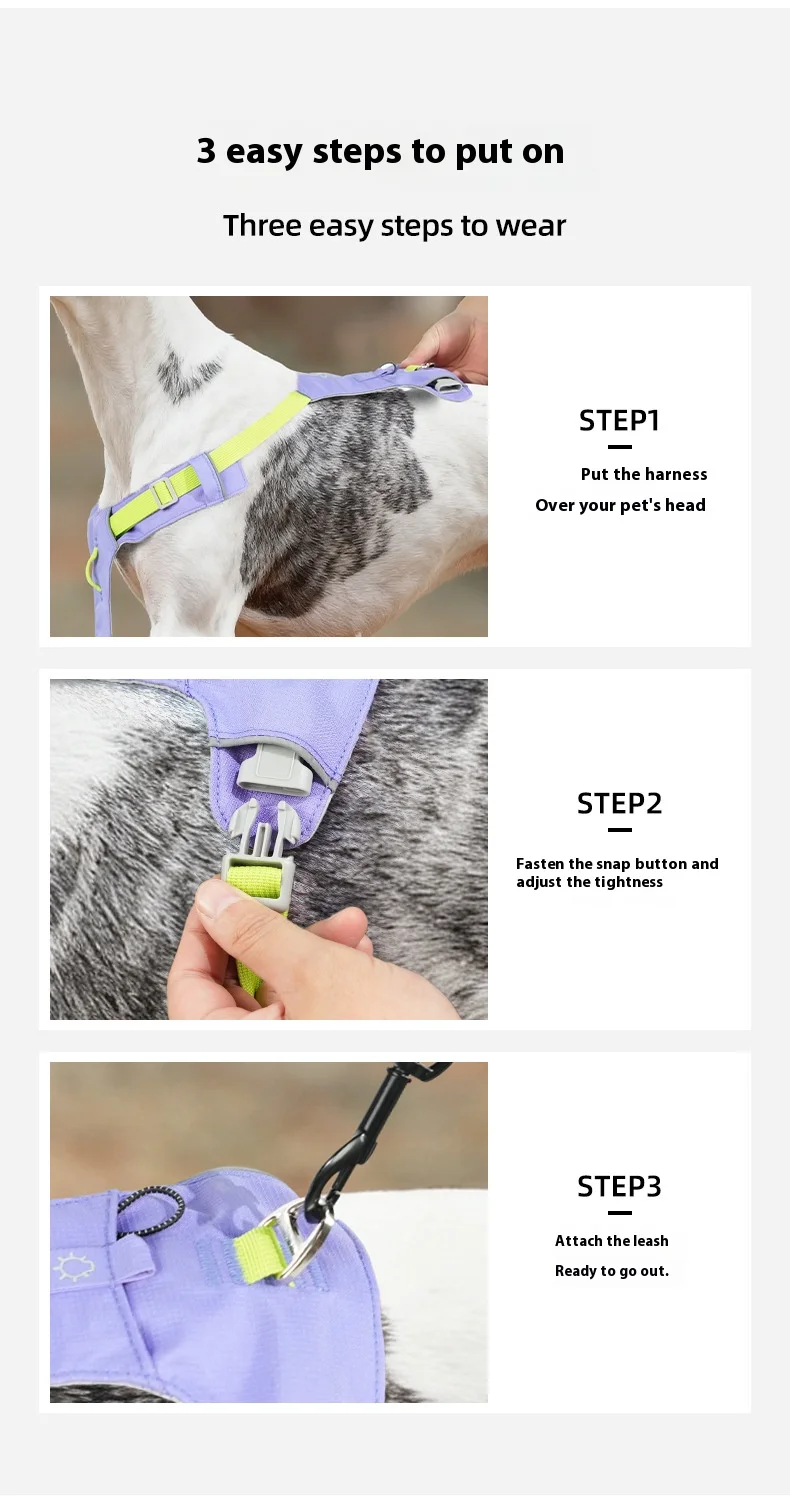 3 easy steps to put on

Three easy steps to wear

STEP1

Put the harness
Over your pet's head

STEP2

Fasten the snap button and adjust the tightness

STEP3

Attach the leash
Ready to go out.