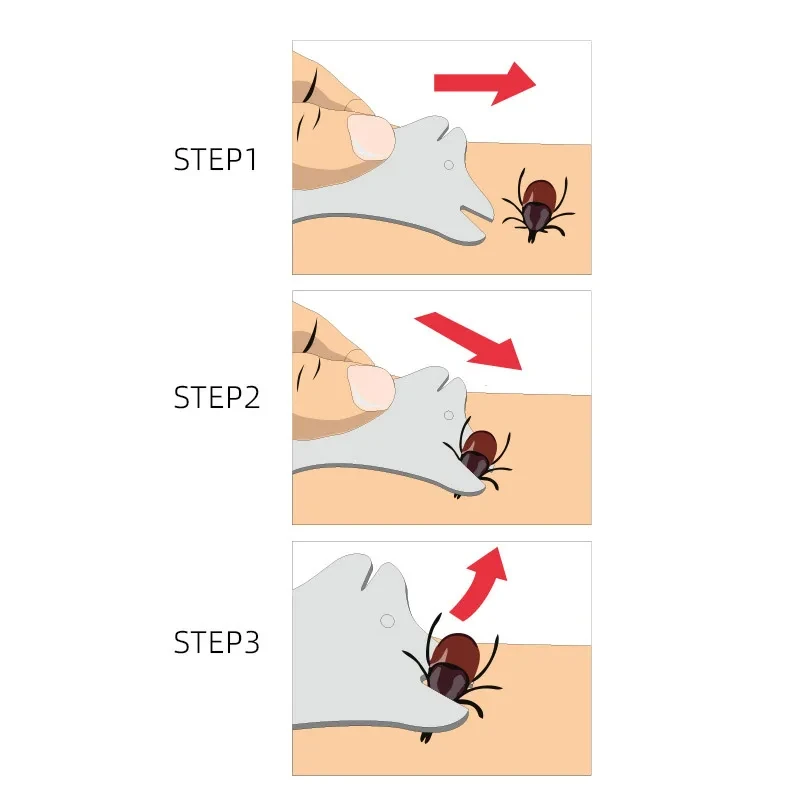 STEP1

STEP2

STEP3