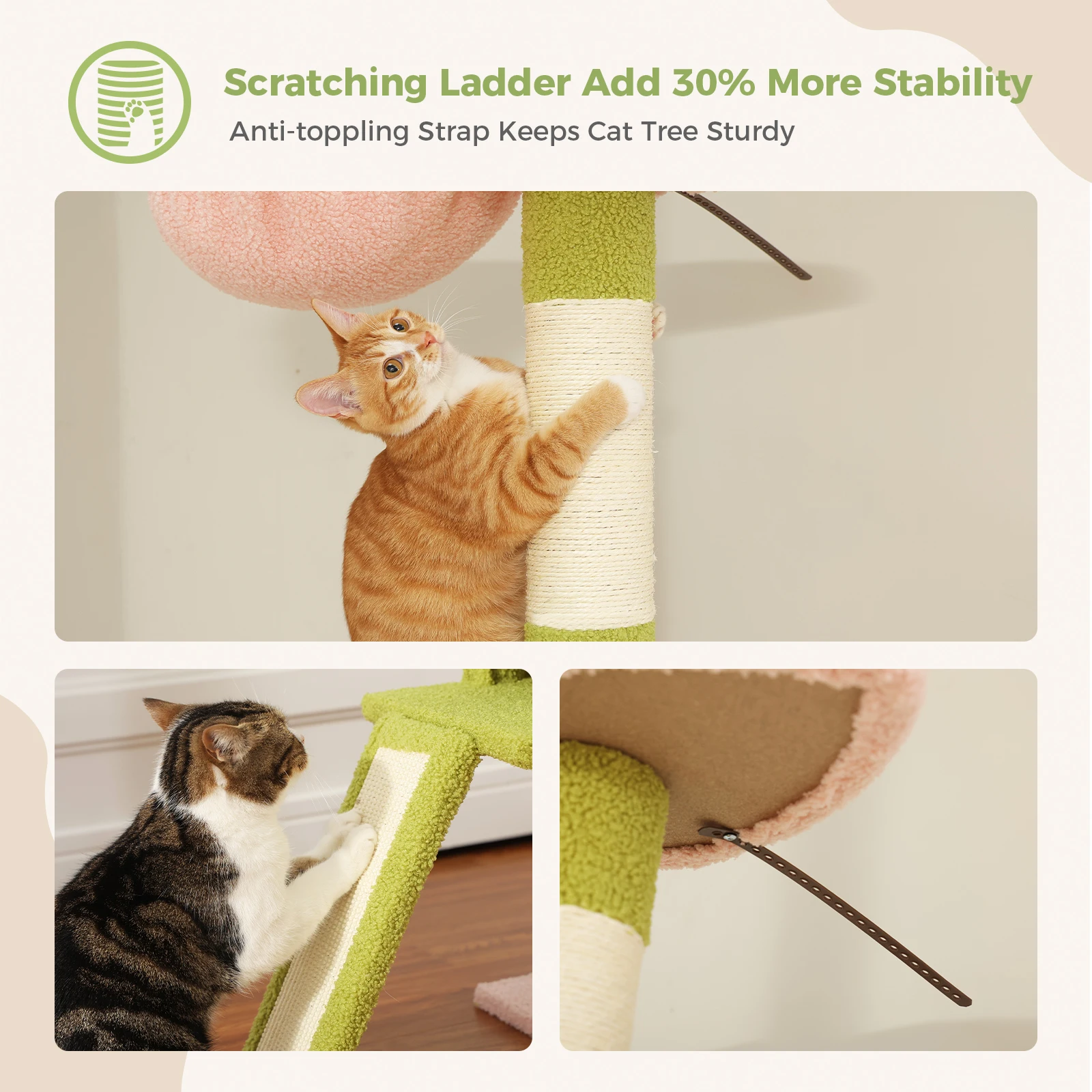 Scratching Ladder Add 30% More Stability

Anti-toppling Strap Keeps Cat Tree Sturdy