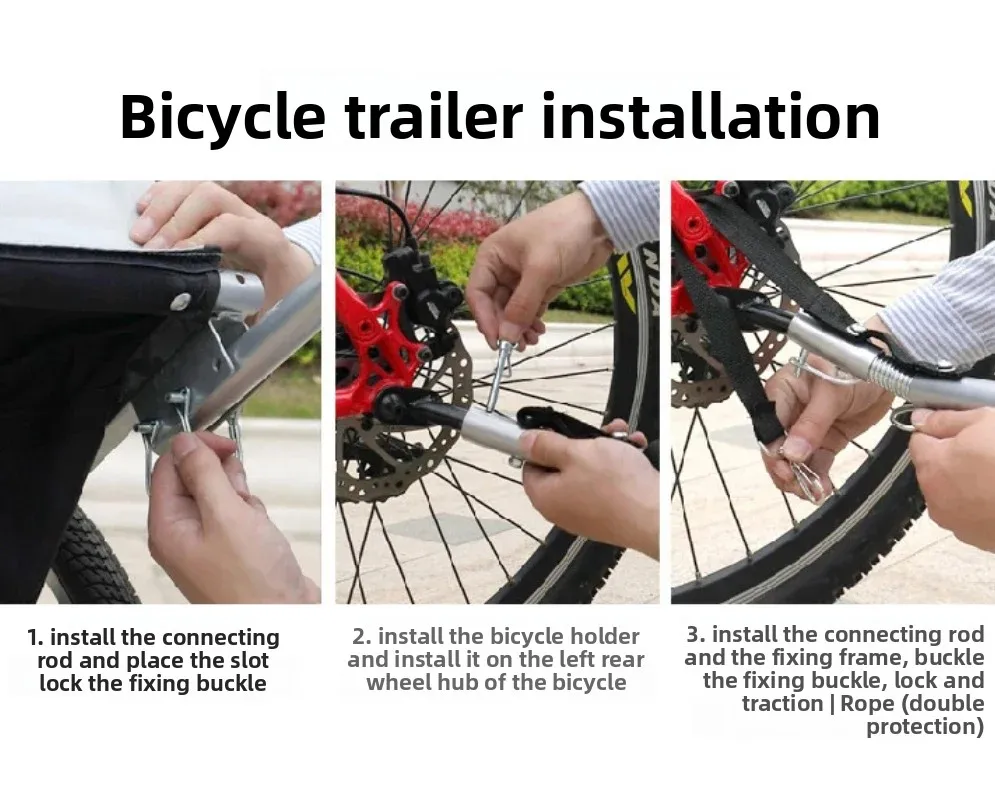 Bicycle trailer installation

1. install the connecting rod and place the slot lock the fixing buckle

2. install the bicycle holder and install it on the left rear wheel hub of the bicycle

3. install the connecting rod and the fixing frame, buckle the fixing buckle, lock and traction | Rope (double protection)