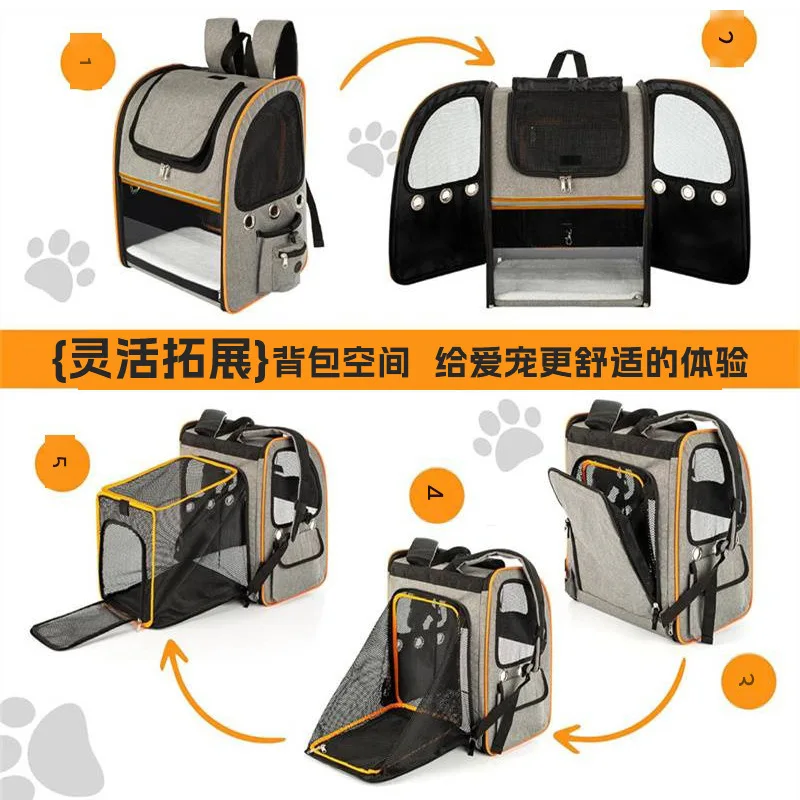 1

2

{灵活拓展}背包空间 给爱宠更舒适的体验

5

4

3