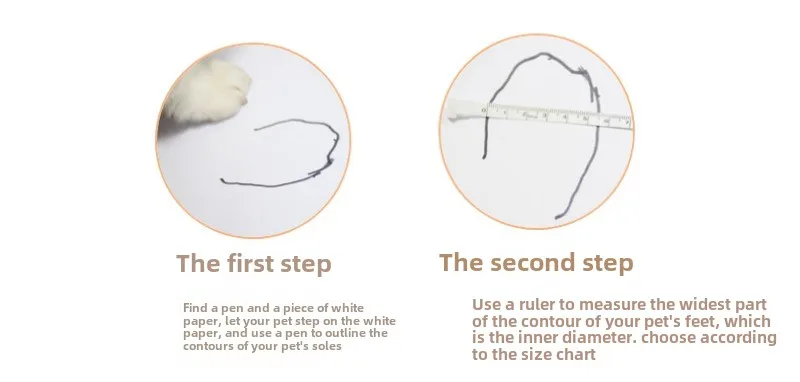 The first step

Find a pen and a piece of white paper, let your pet step on the white paper, and use a pen to outline the contours of your pet's soles

The second step

Use a ruler to measure the widest part of the contour of your pet's feet, which is the inner diameter. choose according to the size chart