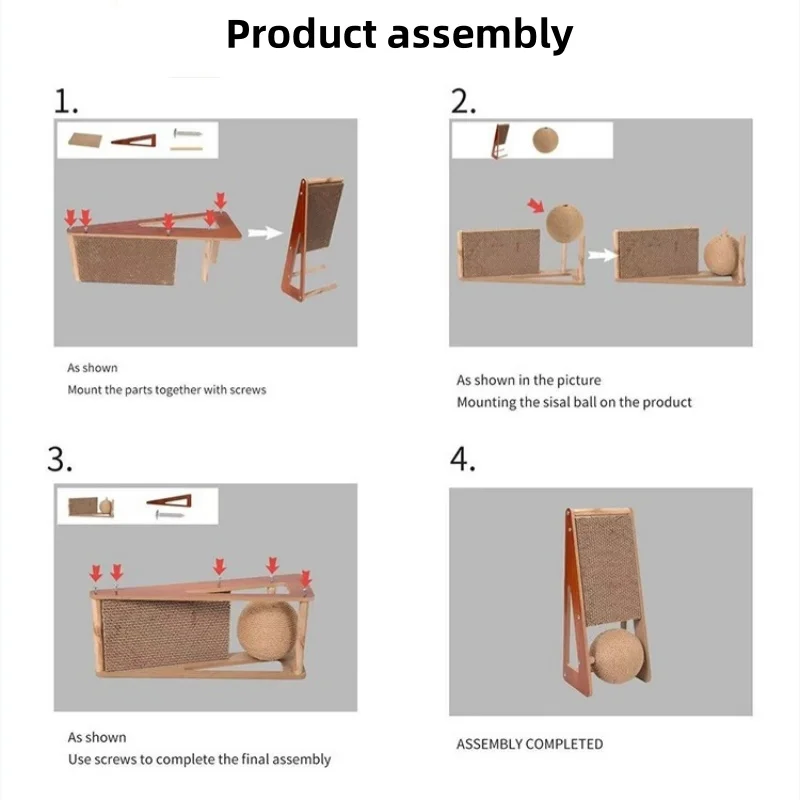 Product assembly

1.

As shown
Mount the parts together with screws

2.

As shown in the picture
Mounting the sisal ball on the product

3.

As shown
Use screws to complete the final assembly

4.

ASSEMBLY COMPLETED