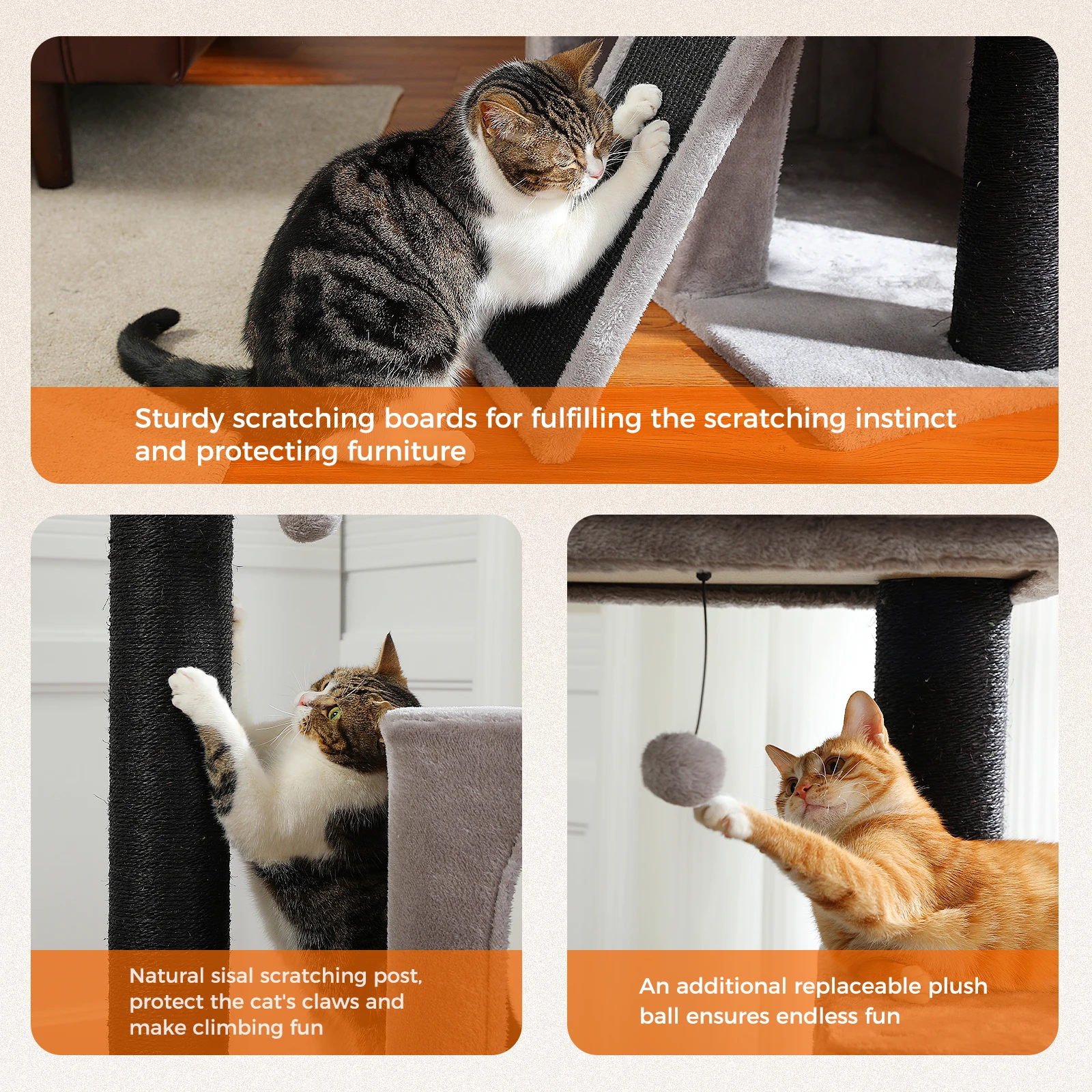 Sturdy scratching boards for fulfilling the scratching instinct and protecting furniture

Natural sisal scratching post, protect the cat's claws and make climbing fun

An additional replaceable plush ball ensures endless fun