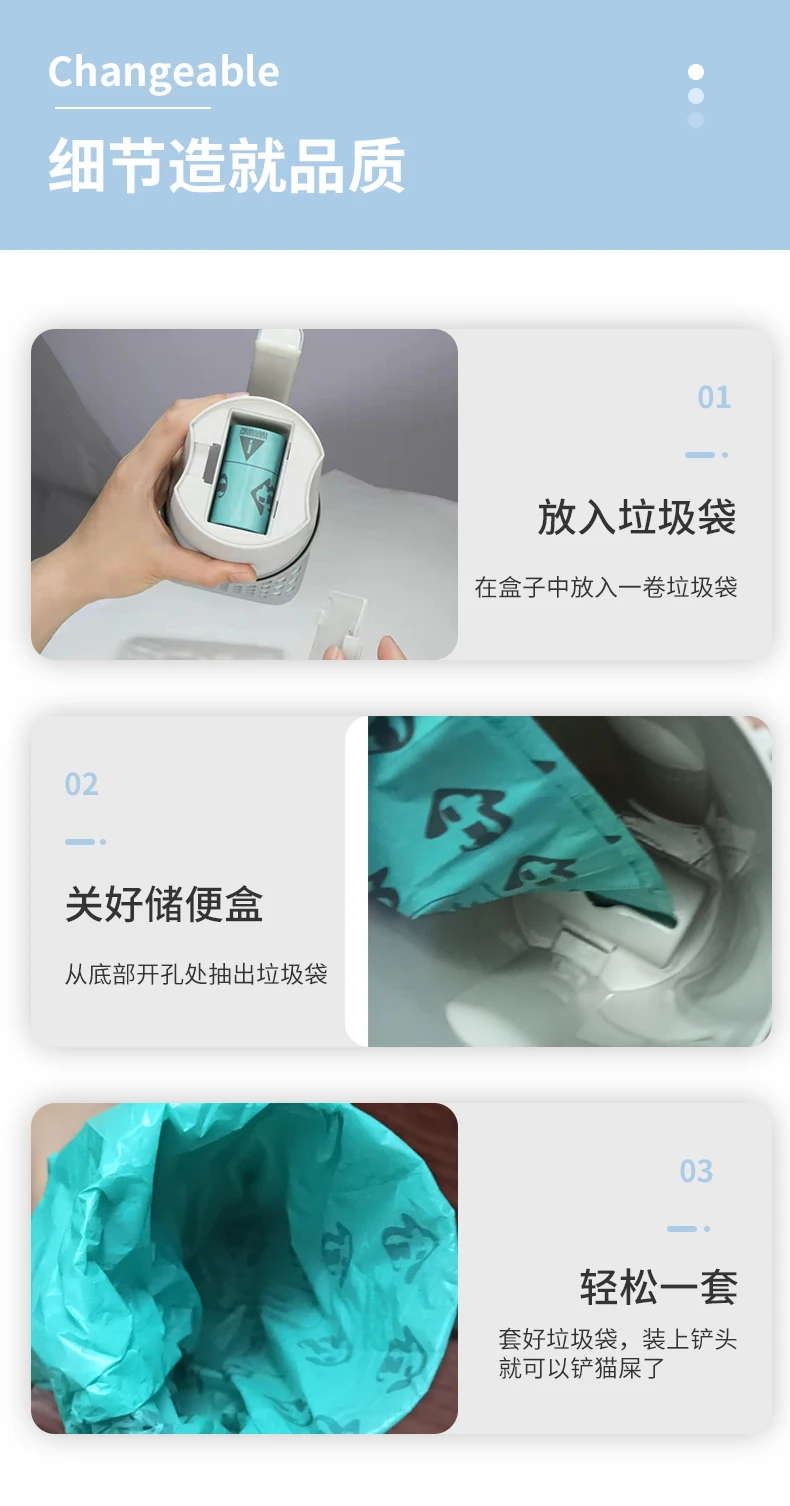 Changeable

细节造就品质

01

放入垃圾袋

在盒子中放入一卷垃圾袋

02

关好储便盒

从底部开孔处抽出垃圾袋

03

轻松一套

套好垃圾袋，装上铲头就可以铲猫屎了