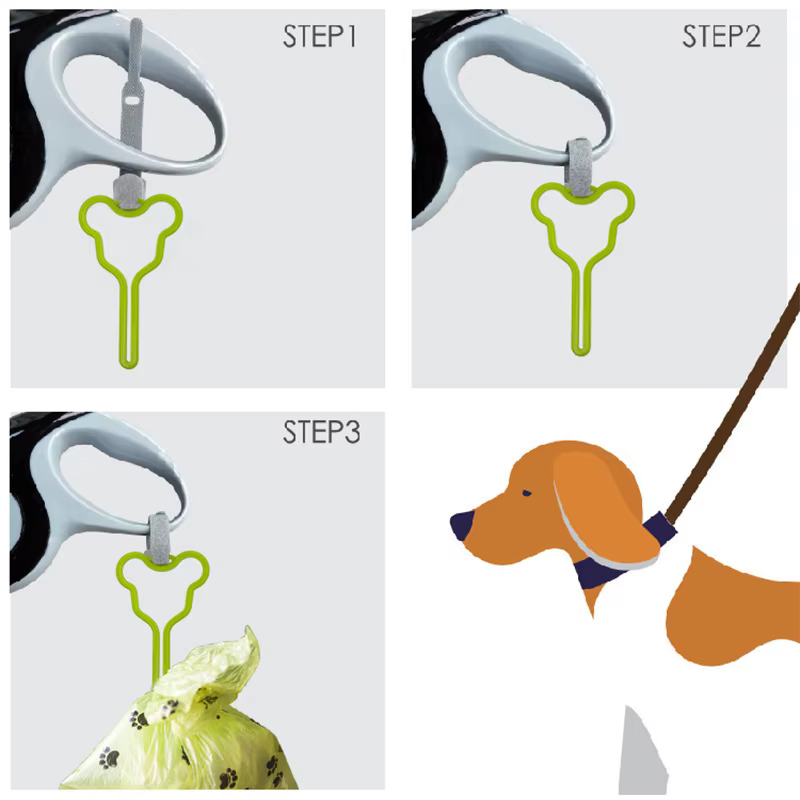 STEP1

STEP2

STEP3