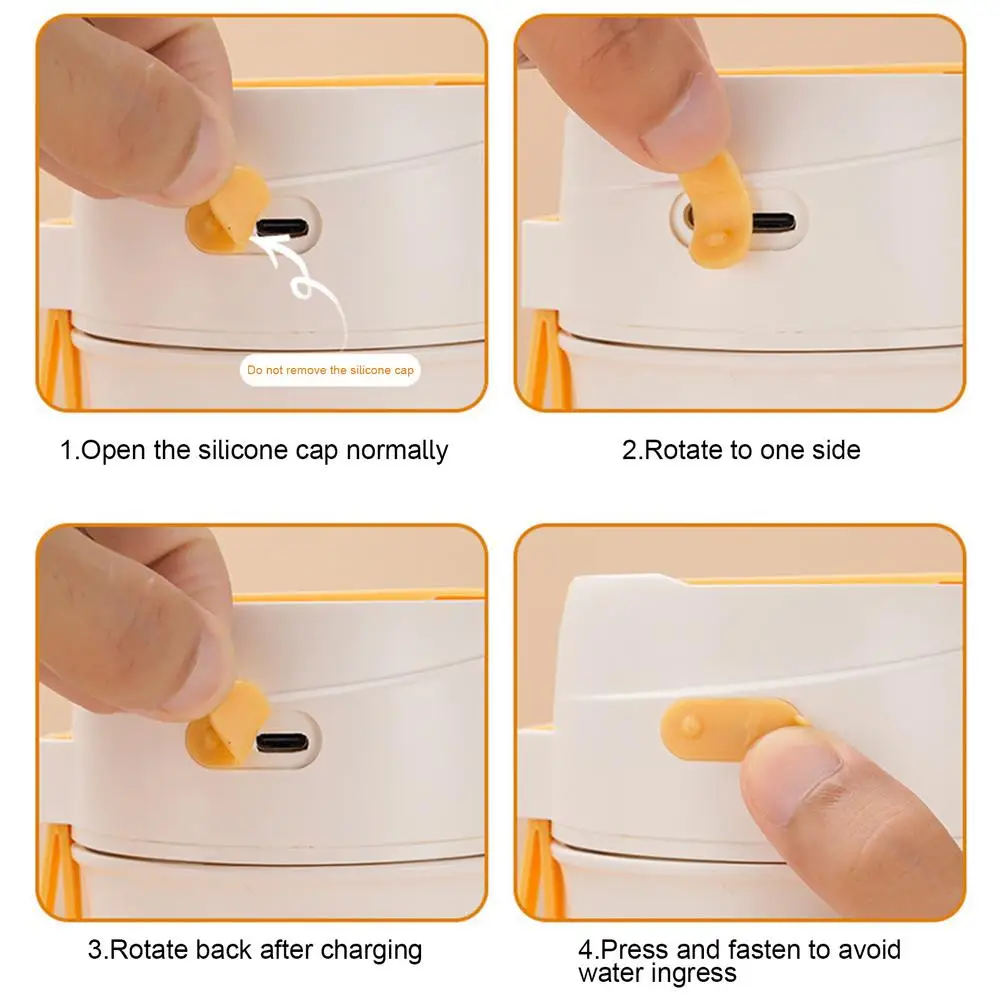 Do not remove the silicone cap

1.Open the silicone cap normally

2.Rotate to one side

3.Rotate back after charging

4.Press and fasten to avoid water ingress