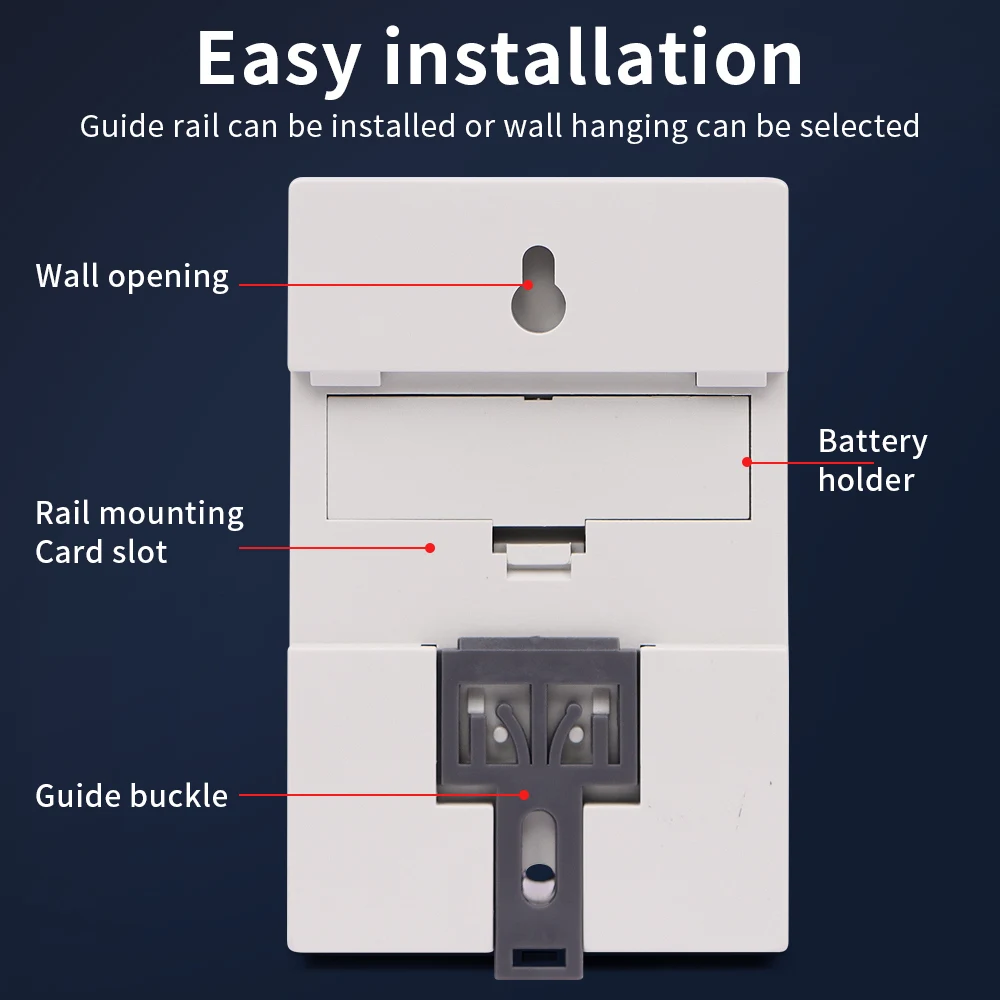 Easy installation

Guide rail can be installed or wall hanging can be selected

Wall opening

Battery holder

Rail mounting Card slot

Guide buckle