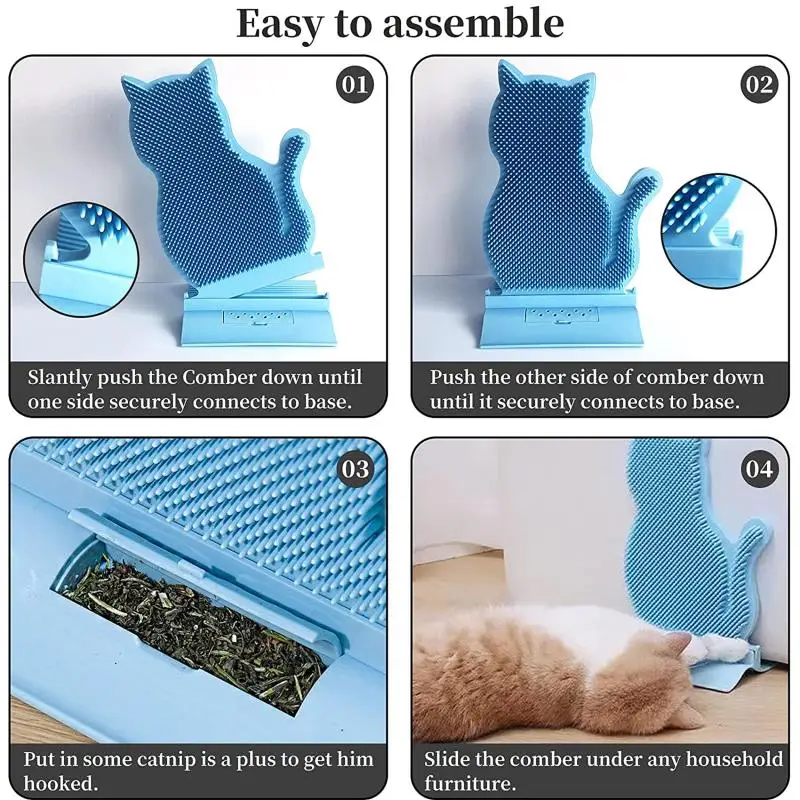 Easy to assemble

01

Slantly push the Comber down until one side securely connects to base.

02

Push the other side of comber down until it securely connects to base.

03

Put in some catnip is a plus to get him hooked.

04

Slide the comber under any household furniture.