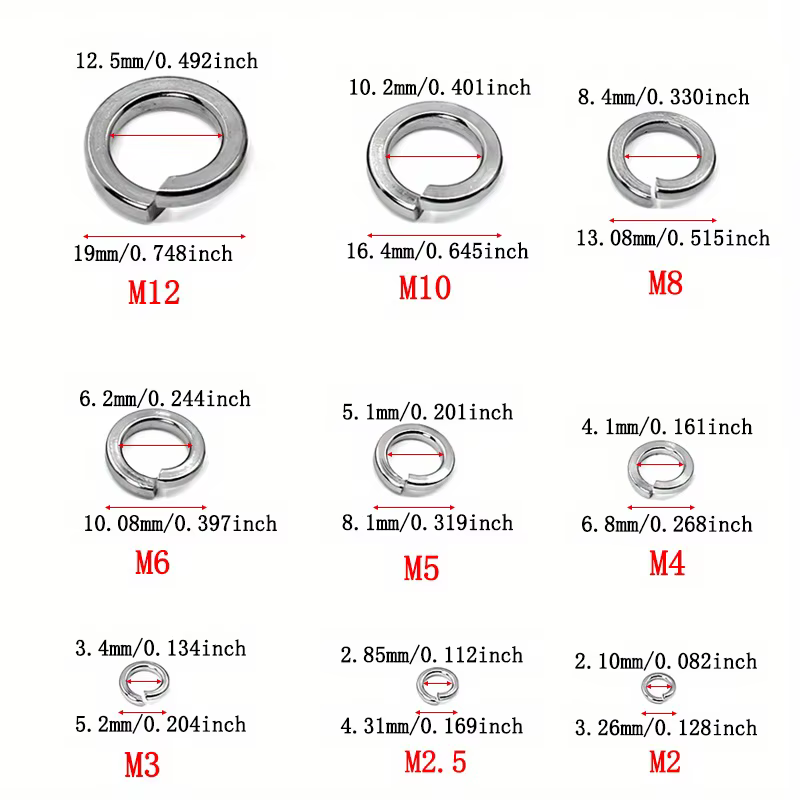 12.5mm/0.492inch
19mm/0.748inch
M12

10.2mm/0.401inch
16.4mm/0.645inch
M10

8.4mm/0.330inch
13.08mm/0.515inch
M8

6.2mm/0.244inch
10.08mm/0.397inch
M6

5.1mm/0.201inch
8.1mm/0.319inch
M5

4.1mm/0.161inch
6.8mm/0.268inch
M4

3.4mm/0.134inch
5.2mm/0.204inch
M3

2.85mm/0.112inch
4.31mm/0.169inch
M2.5

2.10mm/0.082inch
3.26mm/0.128inch
M2