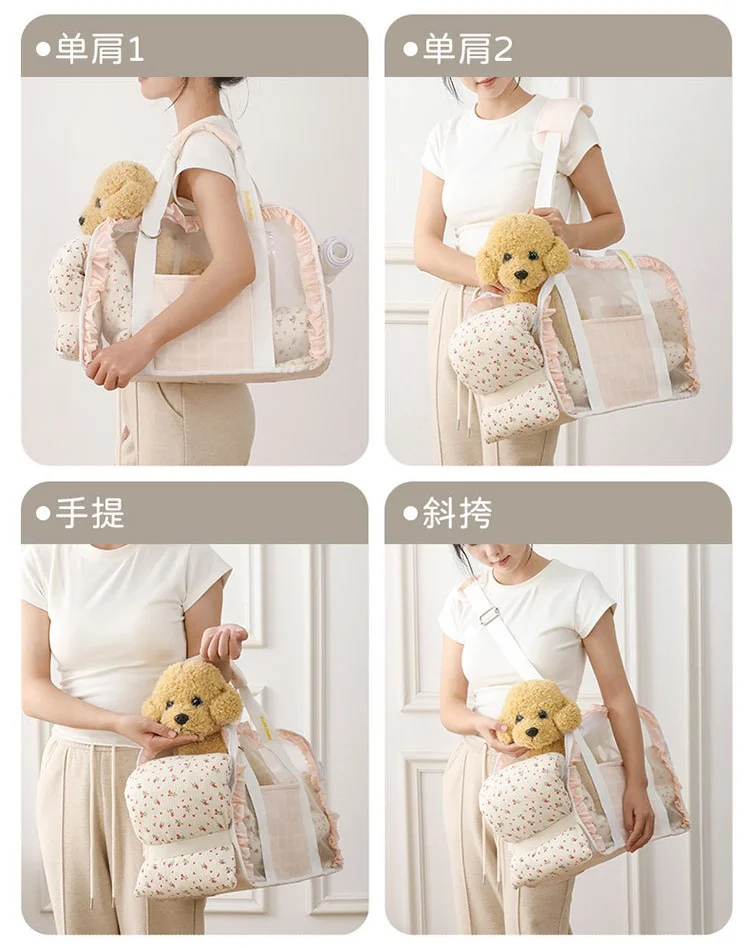 ●单肩1

●单肩2

●手提

●斜挎