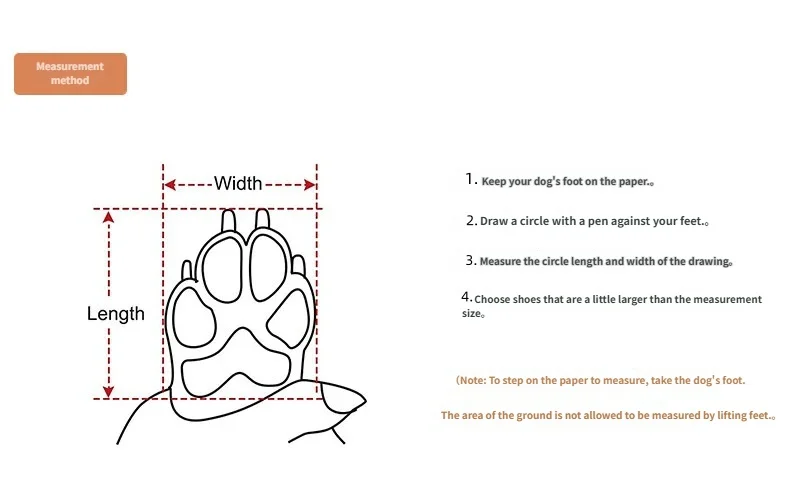 Measurement method

Width

Length

1. Keep your dog's foot on the paper.。

2. Draw a circle with a pen against your feet.。

3. Measure the circle length and width of the drawing。

4. Choose shoes that are a little larger than the measurement size。

(Note: To step on the paper to measure, take the dog's foot.

The area of the ground is not allowed to be measured by lifting feet.。