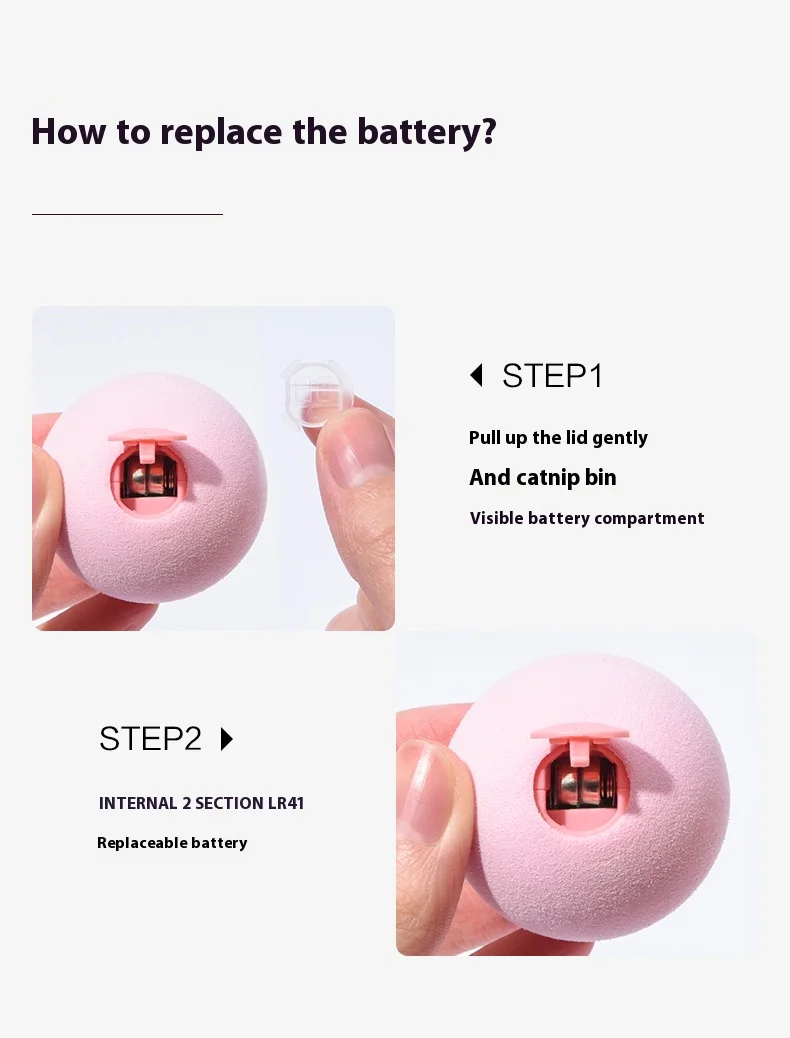 How to replace the battery?

STEP1

Pull up the lid gently

And catnip bin

Visible battery compartment

STEP2

INTERNAL 2 SECTION LR41

Replaceable battery