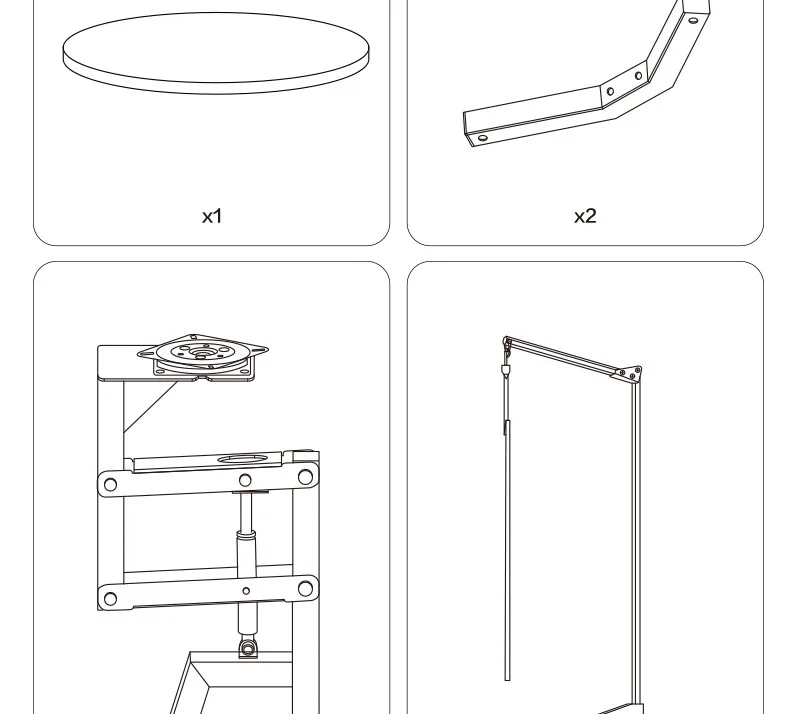 x1

x2