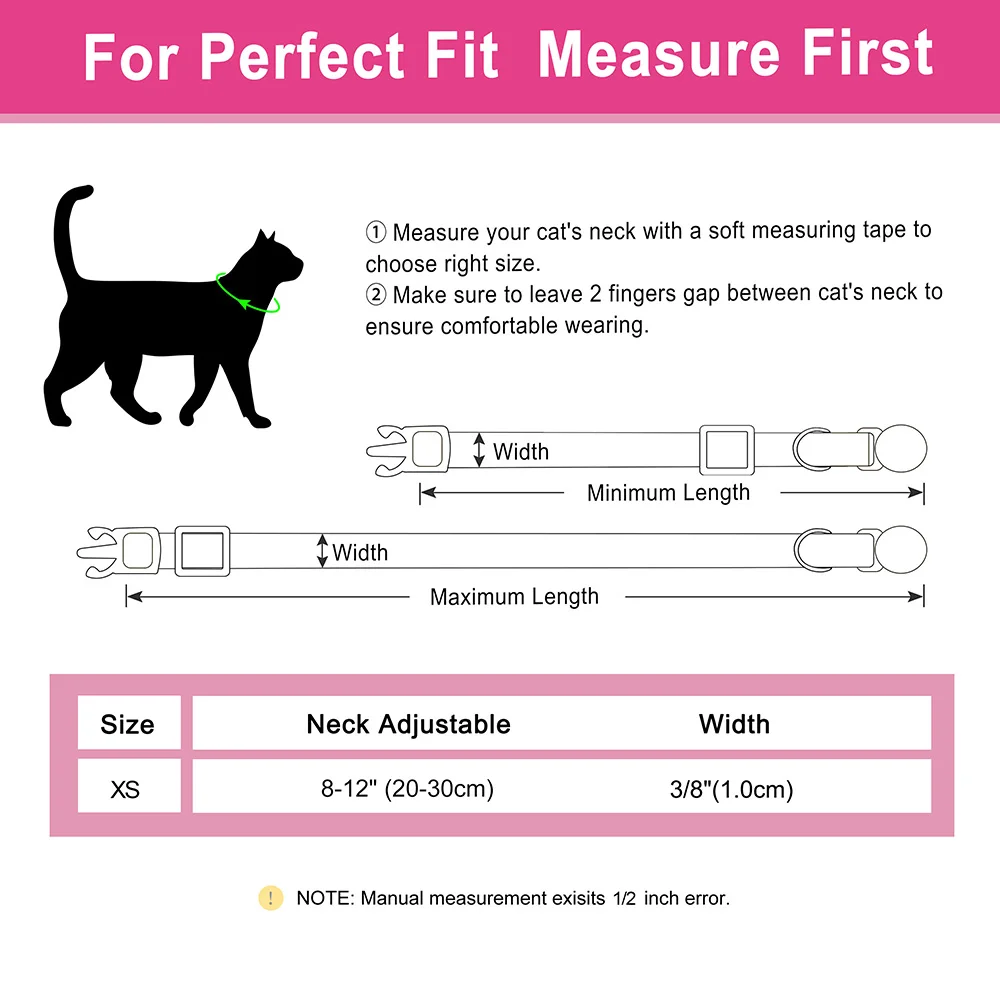 For Perfect Fit Measure First

① Measure your cat's neck with a soft measuring tape to choose right size.
② Make sure to leave 2 fingers gap between cat's neck to ensure comfortable wearing.

Width
Minimum Length
Width
Maximum Length

| Size | Neck Adjustable | Width |
|---|---|---|
| XS | 8-12" (20-30cm) | 3/8"(1.0cm) |

! NOTE: Manual measurement exisits 1/2 inch error.