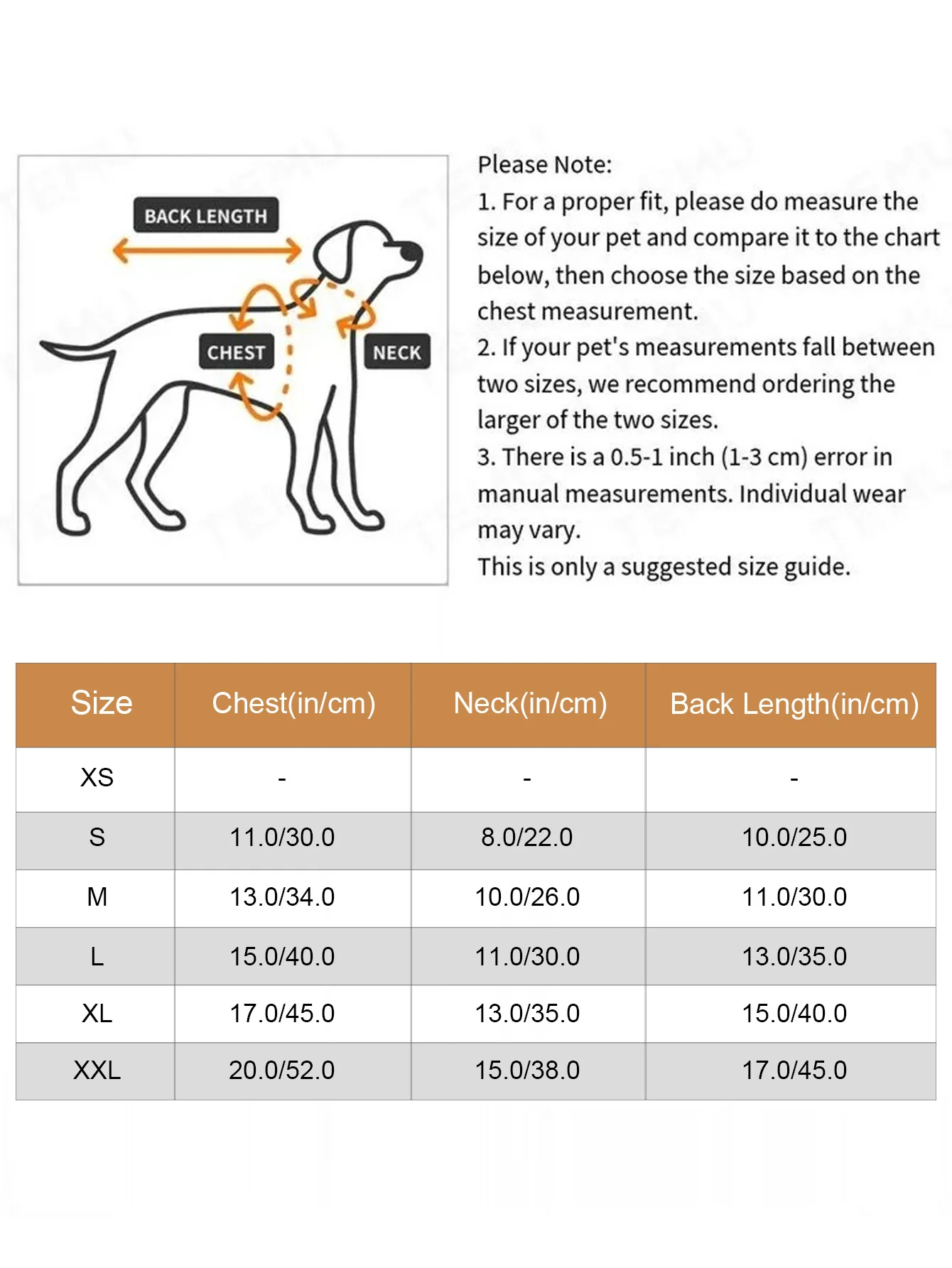 BACK LENGTH

CHEST

NECK

Please Note:
1. For a proper fit, please do measure the size of your pet and compare it to the chart below, then choose the size based on the chest measurement.
2. If your pet's measurements fall between two sizes, we recommend ordering the larger of the two sizes.
3. There is a 0.5-1 inch (1-3 cm) error in manual measurements. Individual wear may vary.
This is only a suggested size guide.

| Size | Chest(in/cm) | Neck(in/cm) | Back Length(in/cm) |
|---|---|---|---|
| XS | - | - | - |
| S | 11.0/30.0 | 8.0/22.0 | 10.0/25.0 |
| M | 13.0/34.0 | 10.0/26.0 | 11.0/30.0 |
| L | 15.0/40.0 | 11.0/30.0 | 13.0/35.0 |
| XL | 17.0/45.0 | 13.0/35.0 | 15.0/40.0 |
| XXL | 20.0/52.0 | 15.0/38.0 | 17.0/45.0 |