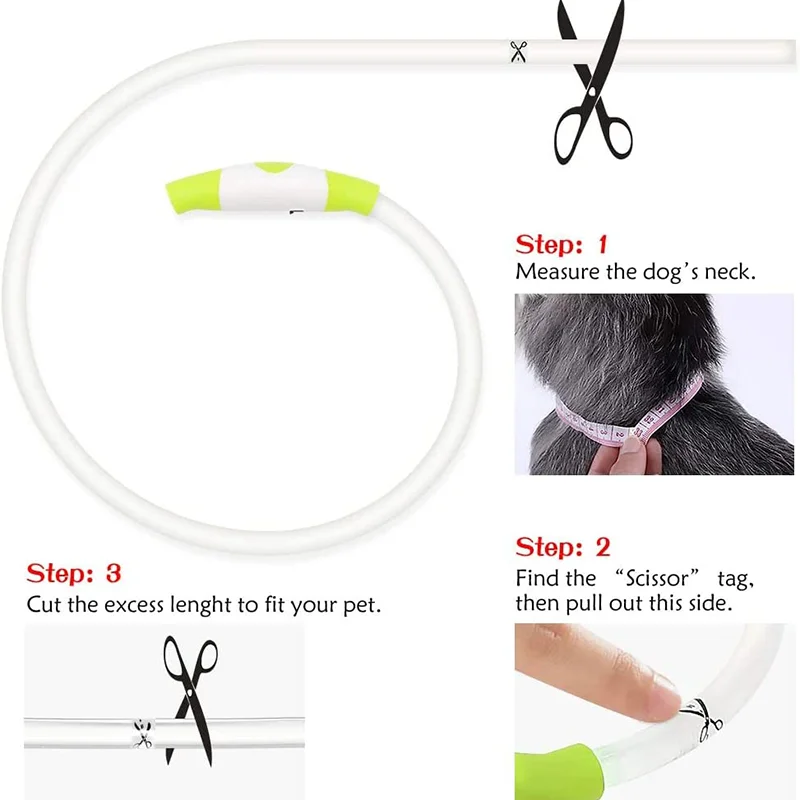 Step: 1
Measure the dog's neck.

Step: 2
Find the "Scissor" tag, then pull out this side.

Step: 3
Cut the excess lenght to fit your pet.