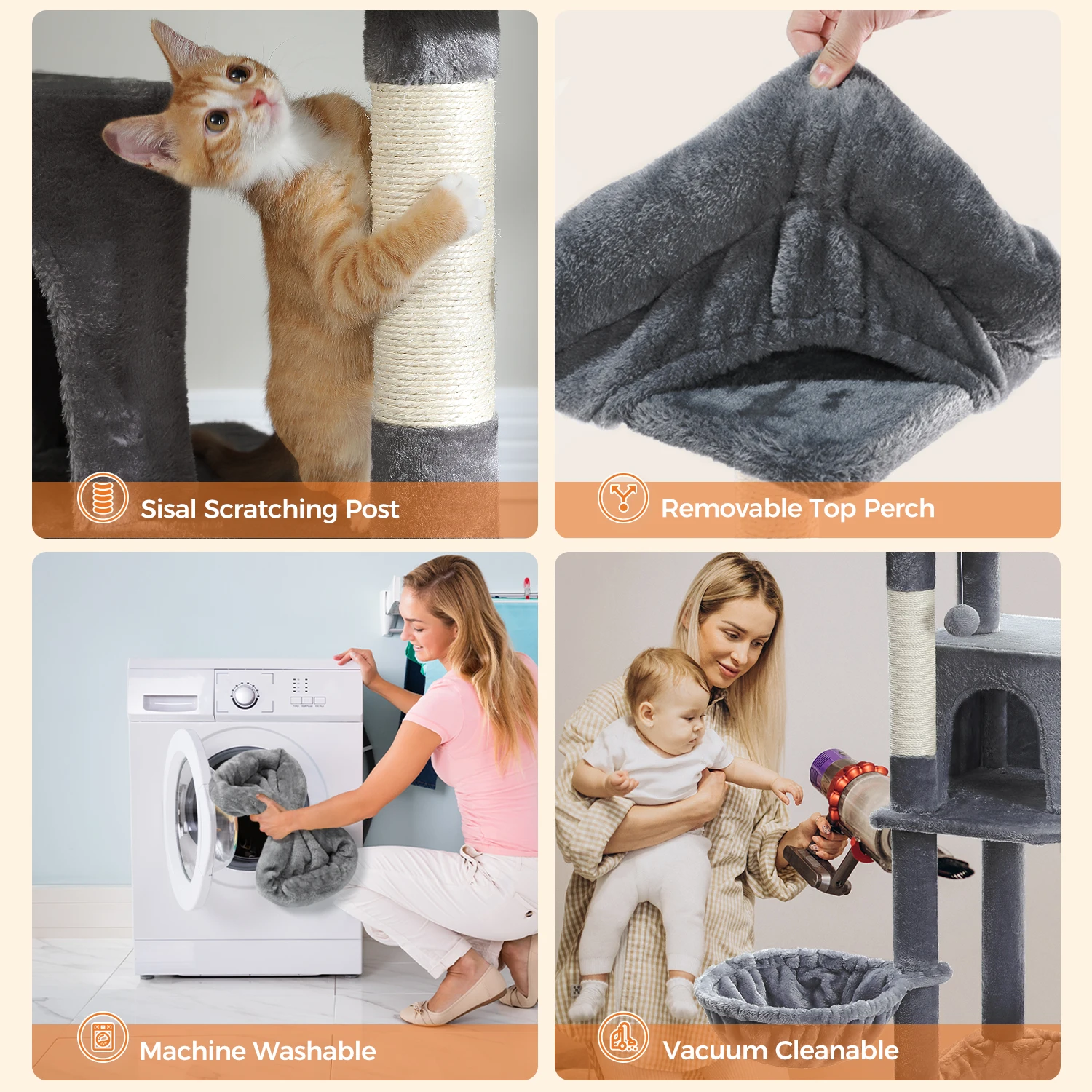 Sisal Scratching Post

Removable Top Perch

Machine Washable

Vacuum Cleanable