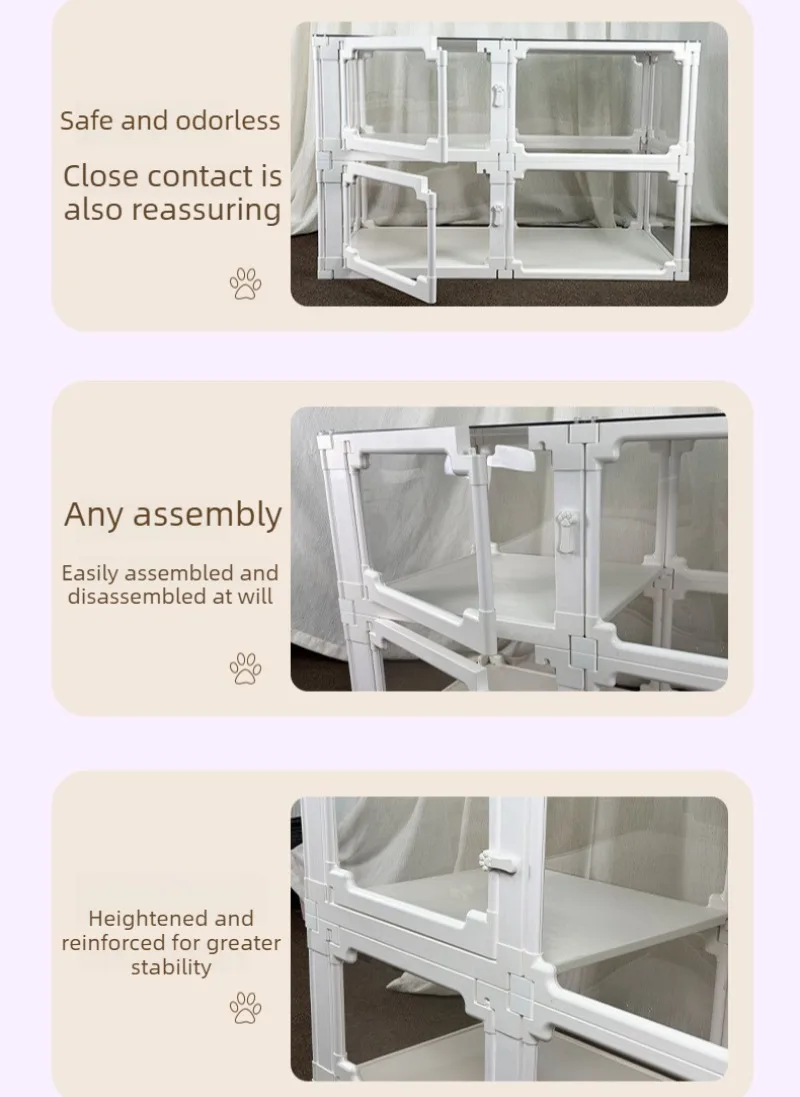 Safe and odorless

Close contact is also reassuring

Any assembly

Easily assembled and disassembled at will

Heightened and reinforced for greater stability