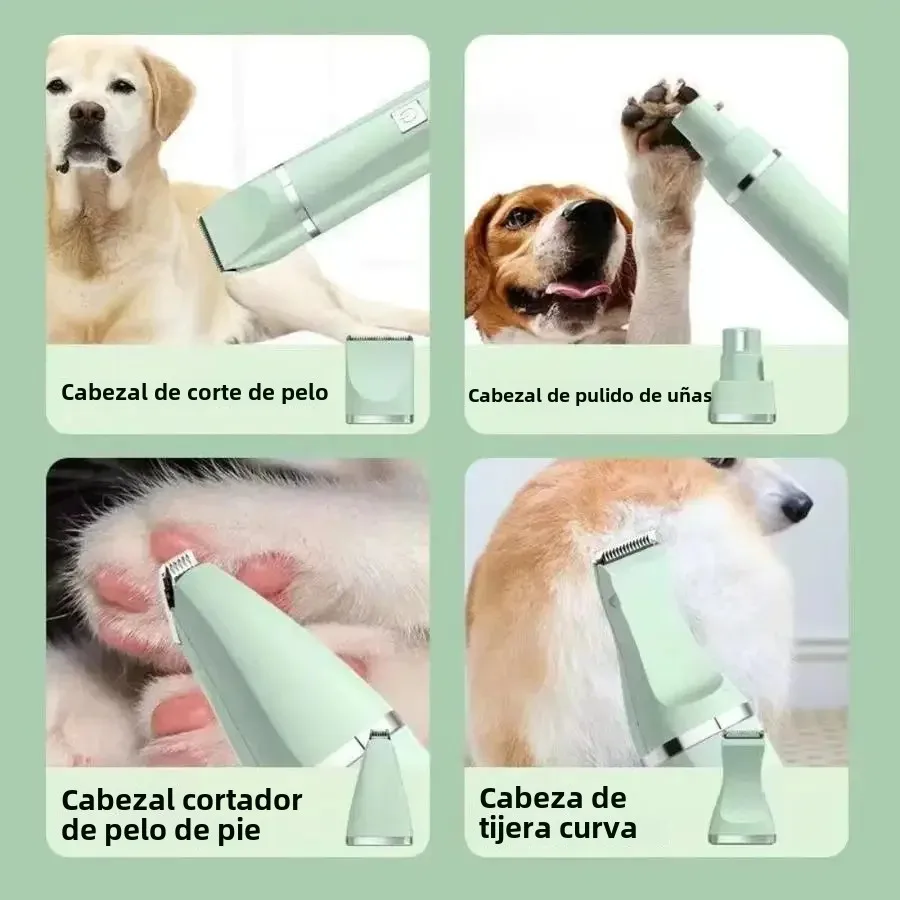 Cabezal de corte de pelo

Cabezal de pulido de uñas

Cabezal cortador de pelo de pie

Cabeza de tijera curva