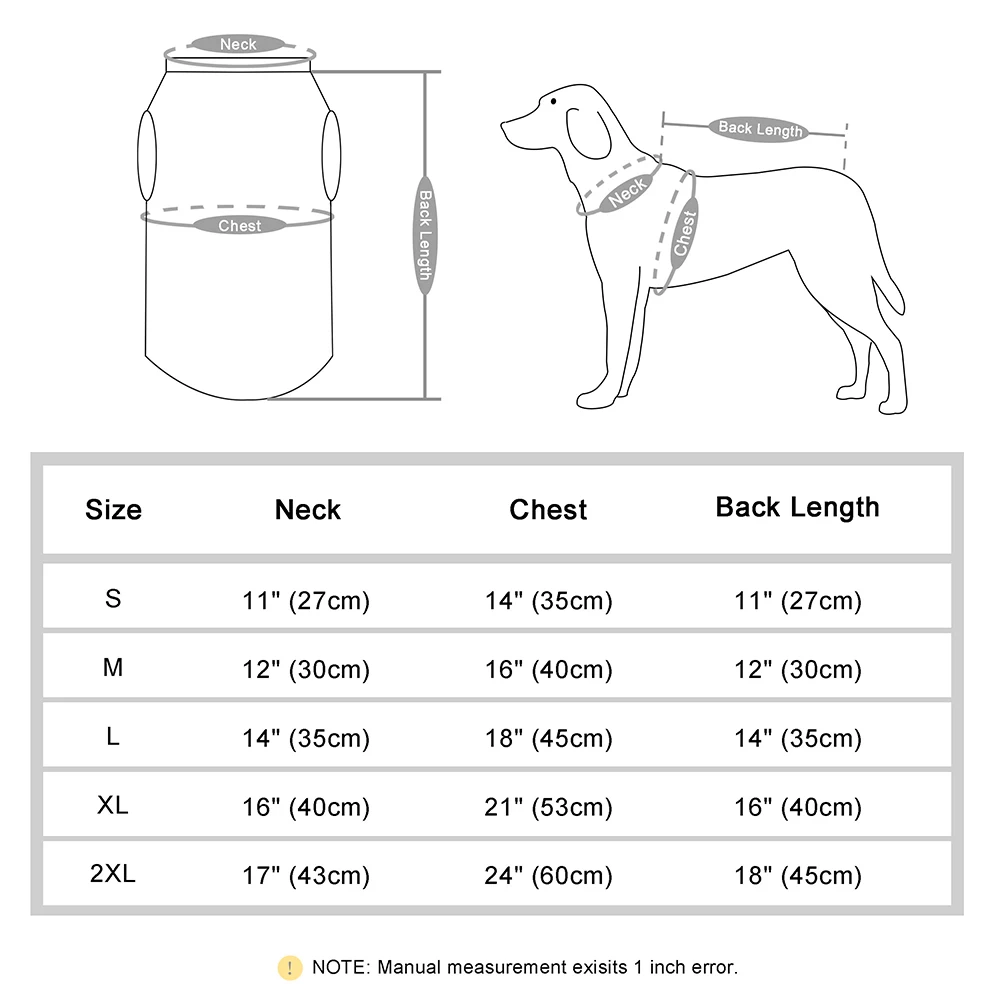 Neck

Chest

Back Length

Back Length

Neck

Chest

| Size | Neck | Chest | Back Length |
|---|---|---|---|
| S | 11" (27cm) | 14" (35cm) | 11" (27cm) |
| M | 12" (30cm) | 16" (40cm) | 12" (30cm) |
| L | 14" (35cm) | 18" (45cm) | 14" (35cm) |
| XL | 16" (40cm) | 21" (53cm) | 16" (40cm) |
| 2XL | 17" (43cm) | 24" (60cm) | 18" (45cm) |

! NOTE: Manual measurement exisits 1 inch error.