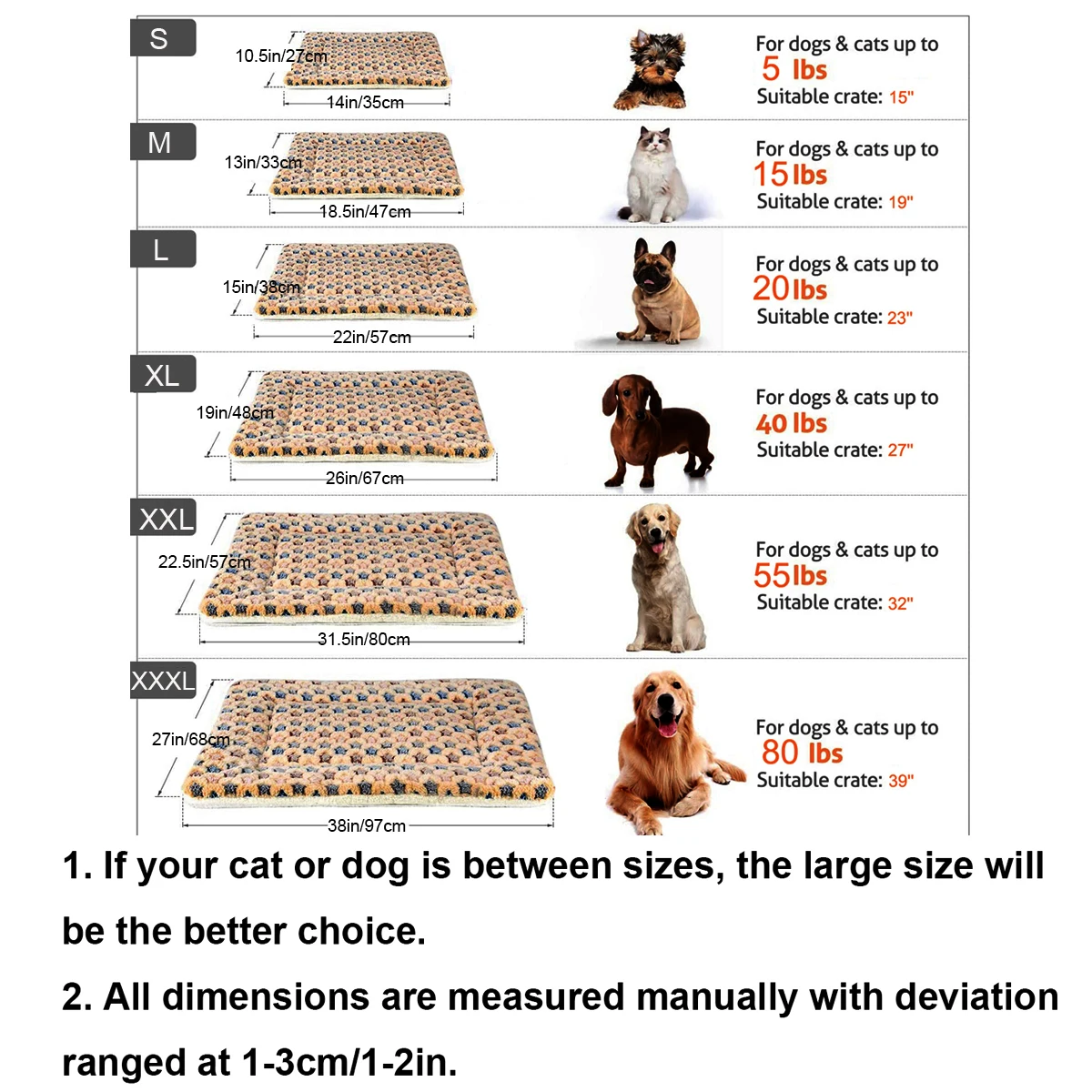 S
10.5in/27cm
14in/35cm
For dogs & cats up to
5 lbs
Suitable crate: 15"

M
13in/33cm
18.5in/47cm
For dogs & cats up to
15 lbs
Suitable crate: 19"

L
15in/38cm
22in/57cm
For dogs & cats up to
20 lbs
Suitable crate: 23"

XL
19in/48cm
26in/67cm
For dogs & cats up to
40 lbs
Suitable crate: 27"

XXL
22.5in/57cm
31.5in/80cm
For dogs & cats up to
55 lbs
Suitable crate: 32"

XXXL
27in/68cm
38in/97cm
For dogs & cats up to
80 lbs
Suitable crate: 39"

1. If your cat or dog is between sizes, the large size will be the better choice.

2. All dimensions are measured manually with deviation ranged at 1-3cm/1-2in.