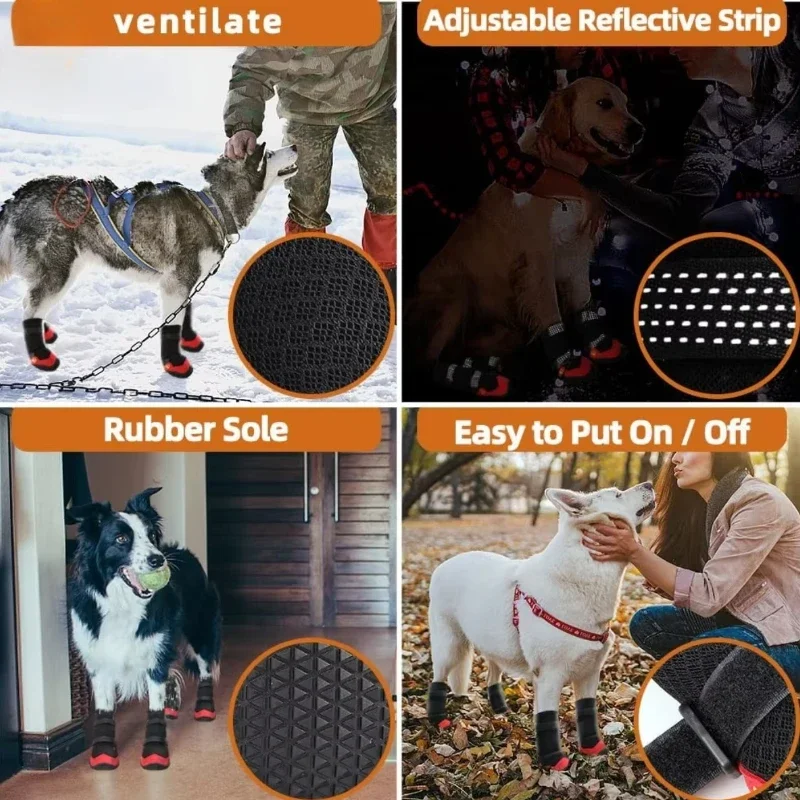 ventilate

Adjustable Reflective Strip

Rubber Sole

Easy to Put On / Off