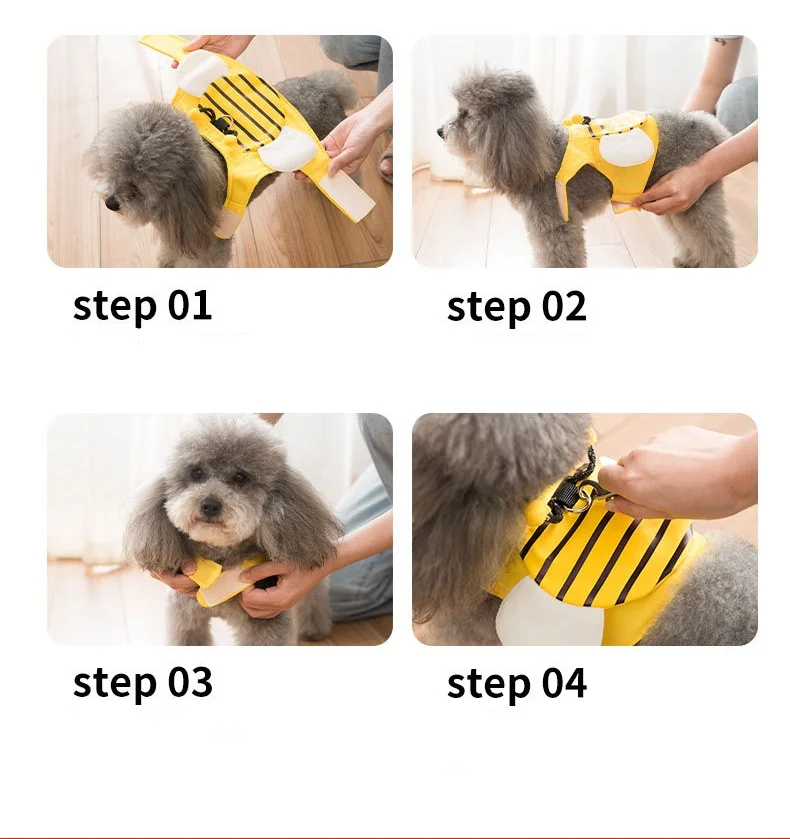 step 01

step 02

step 03

step 04