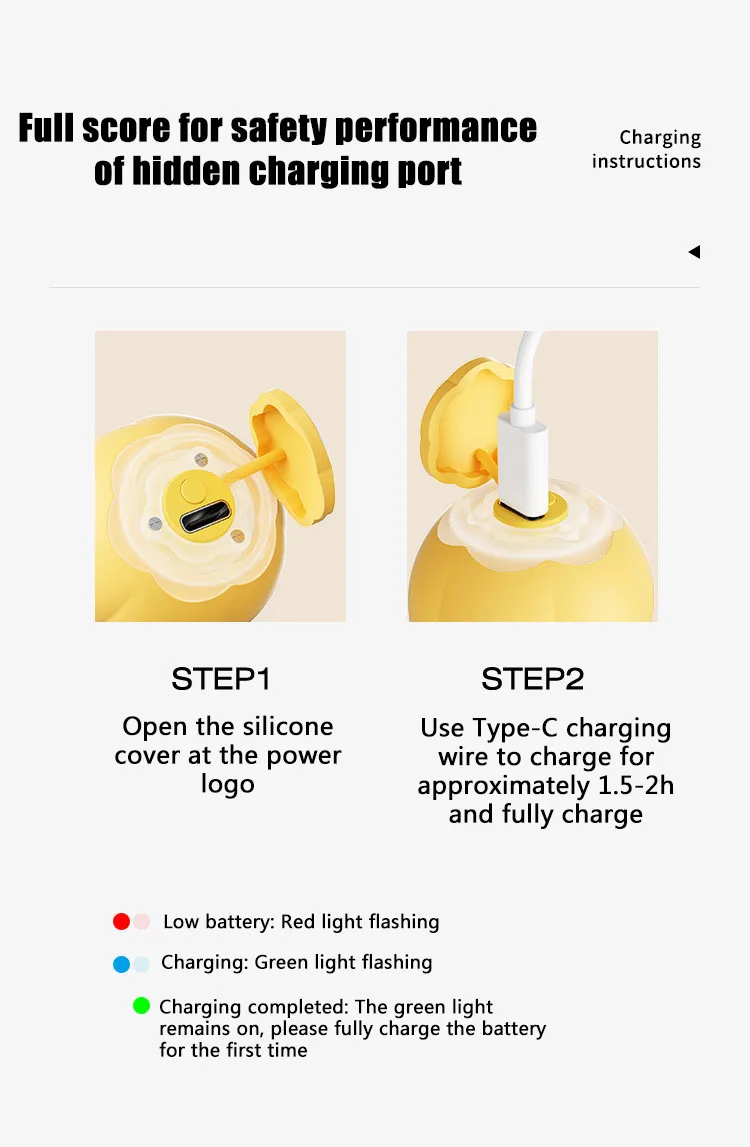 Full score for safety performance of hidden charging port

Charging instructions

STEP1

Open the silicone cover at the power logo

STEP2

Use Type-C charging wire to charge for approximately 1.5-2h and fully charge

Low battery: Red light flashing

Charging: Green light flashing

Charging completed: The green light remains on, please fully charge the battery for the first time