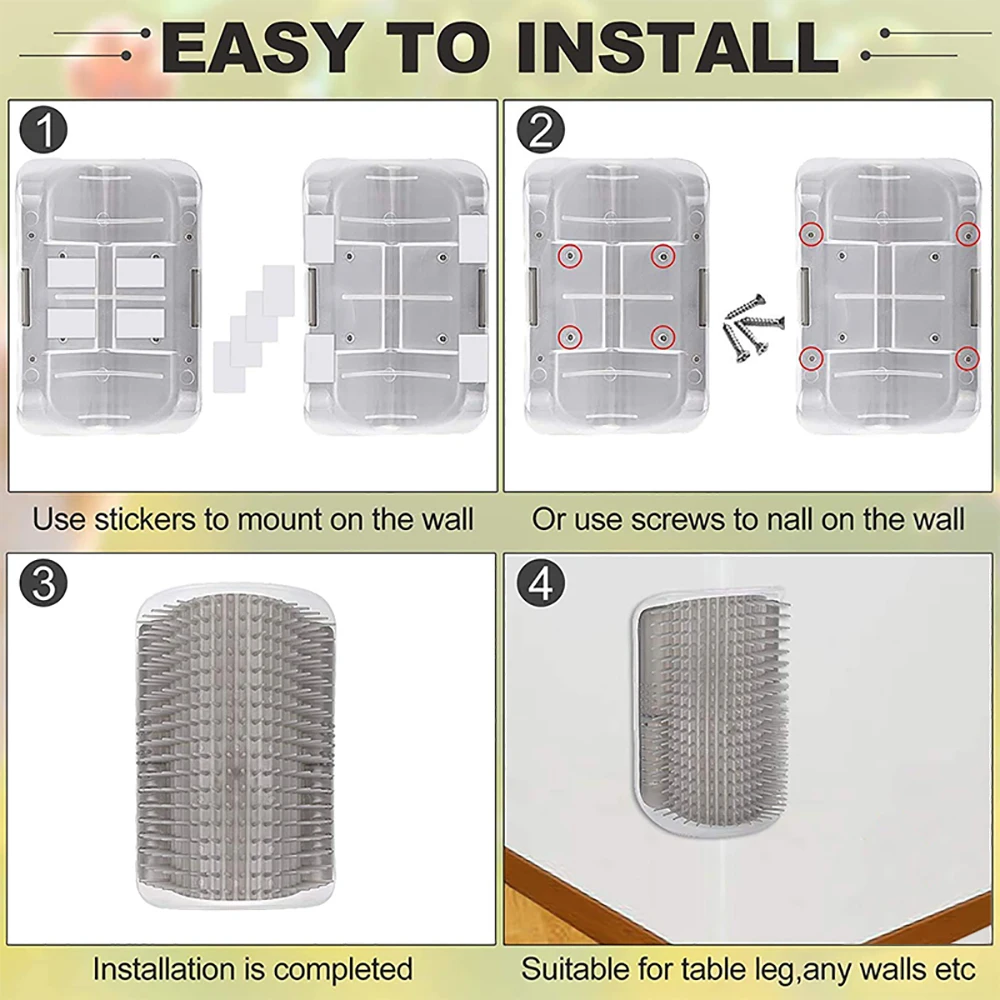 EASY TO INSTALL

1

Use stickers to mount on the wall

2

Or use screws to nall on the wall

3

Installation is completed

4

Suitable for table leg,any walls etc