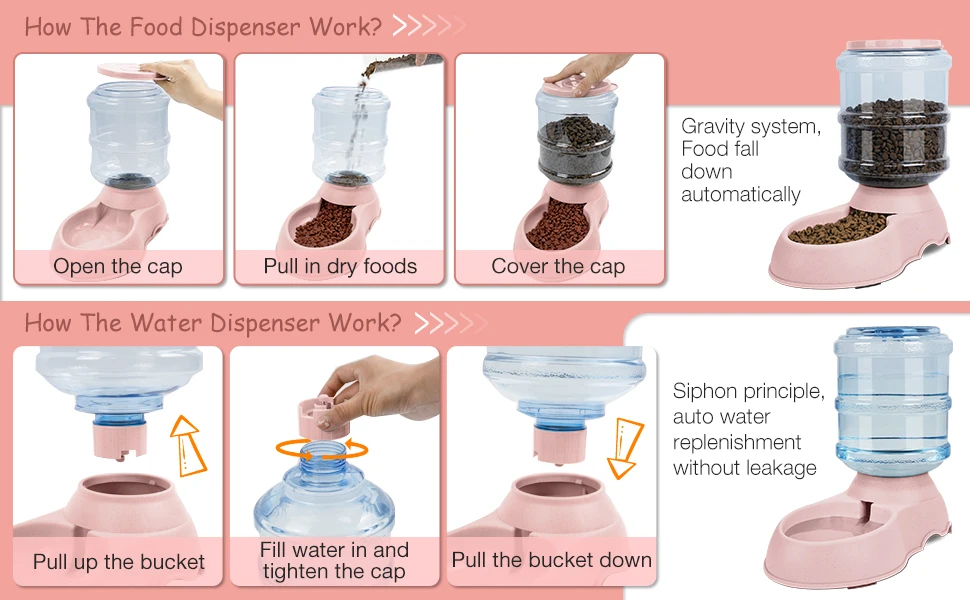 How The Food Dispenser Work?

Open the cap

Pull in dry foods

Cover the cap

Gravity system, Food fall down automatically

How The Water Dispenser Work?

Pull up the bucket

Fill water in and tighten the cap

Pull the bucket down

Siphon principle, auto water replenishment without leakage