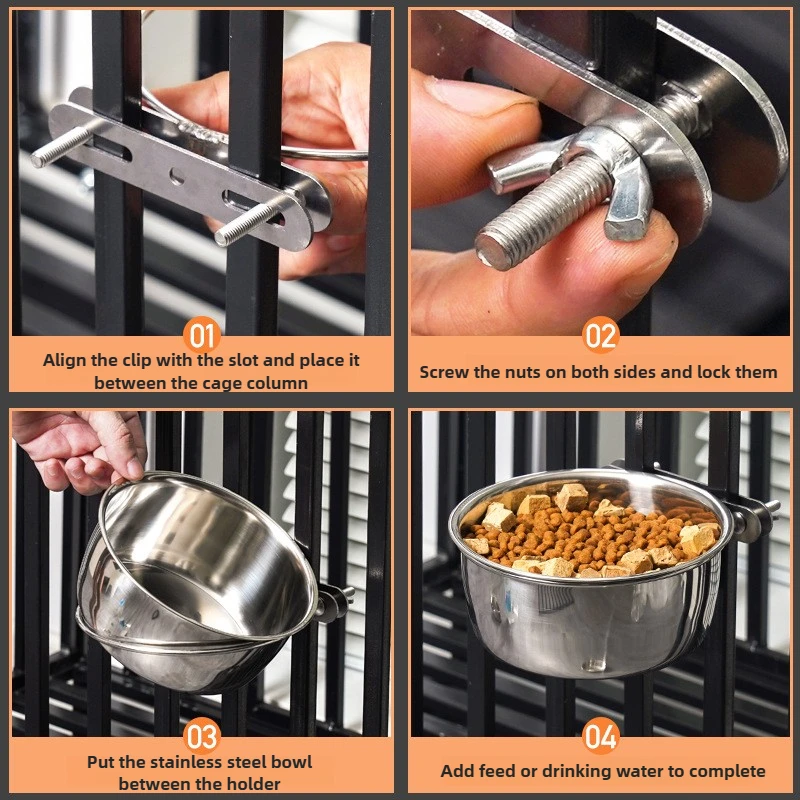 01
Align the clip with the slot and place it between the cage column

02
Screw the nuts on both sides and lock them

03
Put the stainless steel bowl between the holder

04
Add feed or drinking water to complete