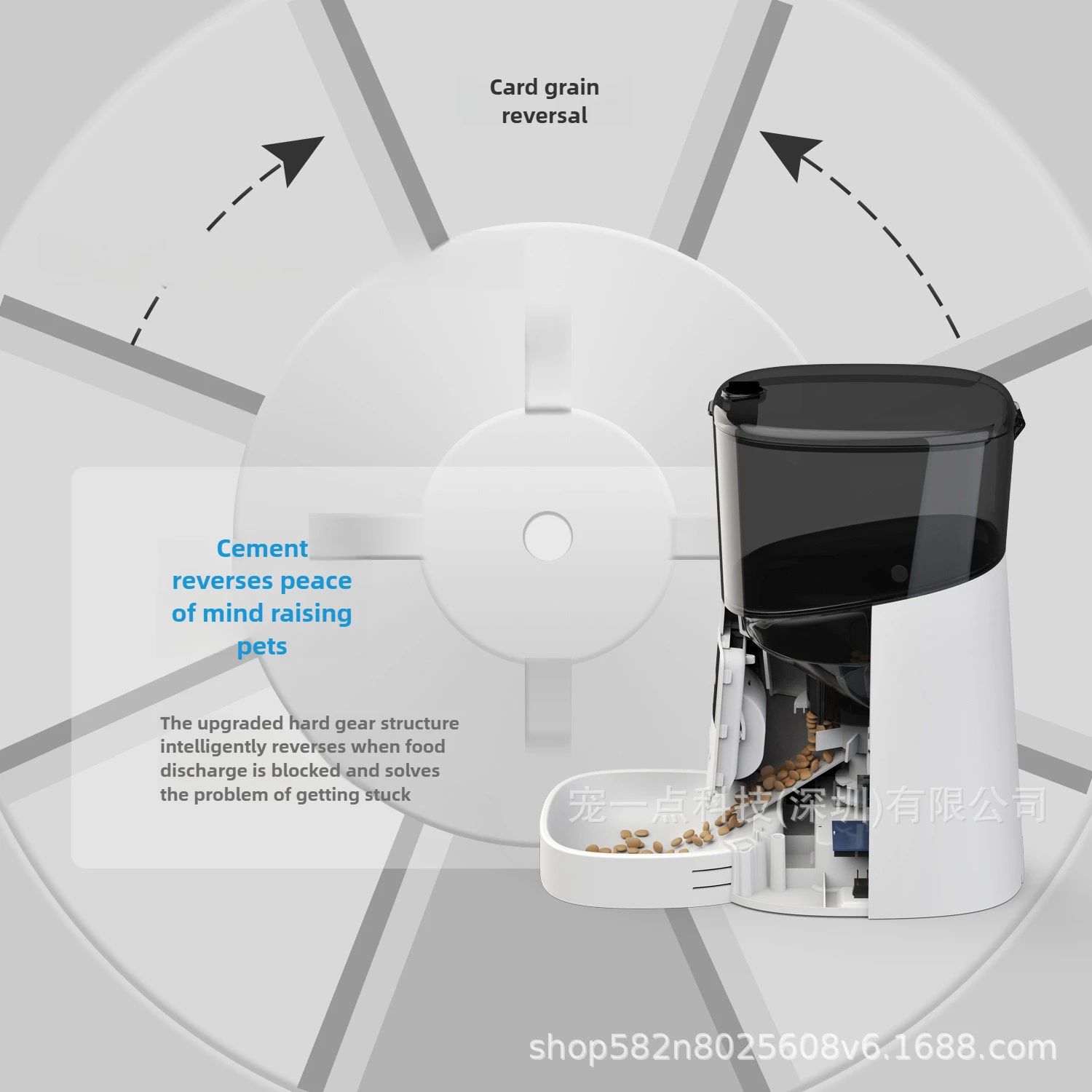 Card grain reversal

Cement reverses peace of mind raising pets

The upgraded hard gear structure intelligently reverses when food discharge is blocked and solves the problem of getting stuck

宠一点科技(深圳)有限公司

shop582n8025608v6.1688.com