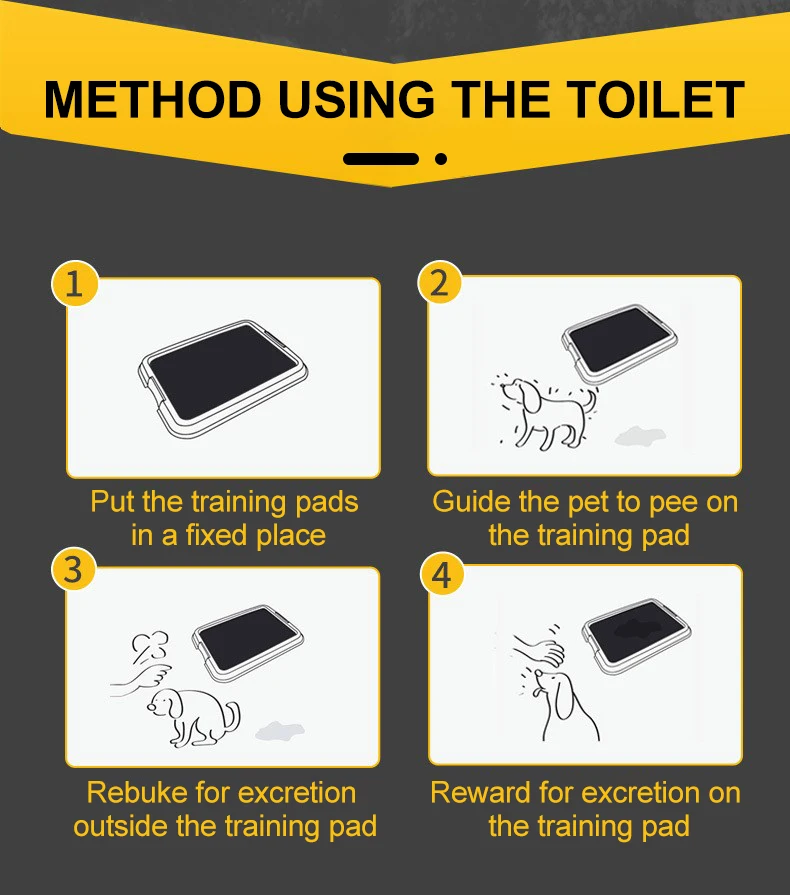 METHOD USING THE TOILET

1

Put the training pads in a fixed place

2

Guide the pet to pee on the training pad

3

Rebuke for excretion outside the training pad

4

Reward for excretion on the training pad