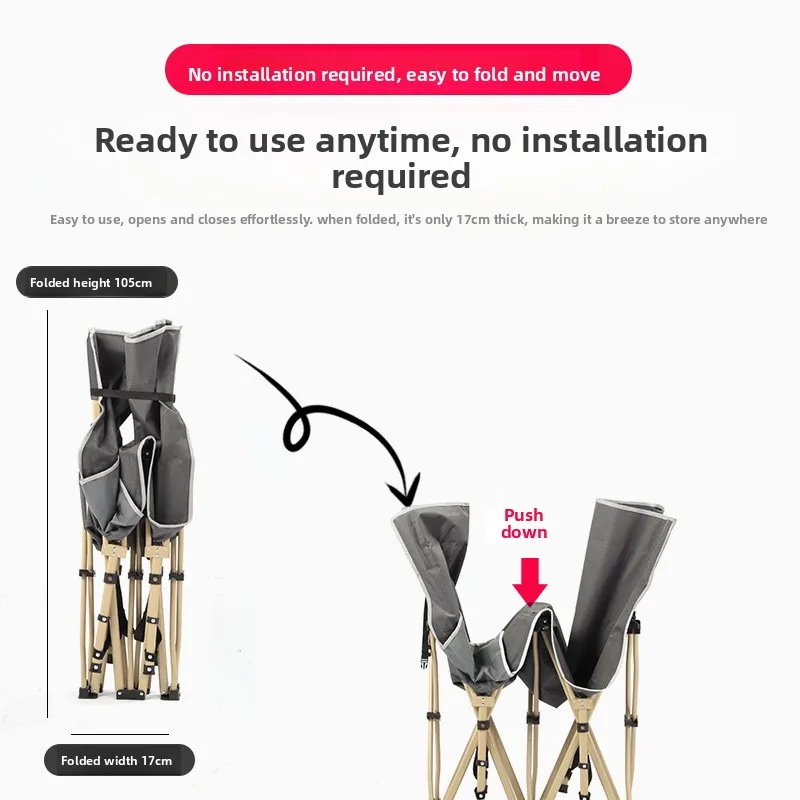 No installation required, easy to fold and move

Ready to use anytime, no installation required

Easy to use, opens and closes effortlessly. when folded, it's only 17cm thick, making it a breeze to store anywhere

Folded height 105cm

Push down

Folded width 17cm