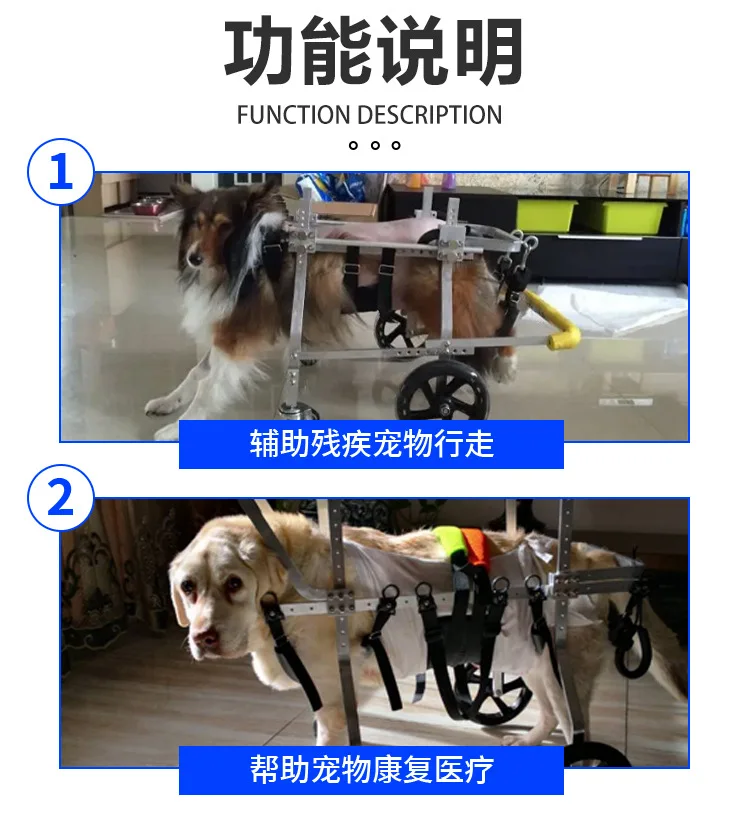 功能说明

FUNCTION DESCRIPTION

1

辅助残疾宠物行走

2

帮助宠物康复医疗