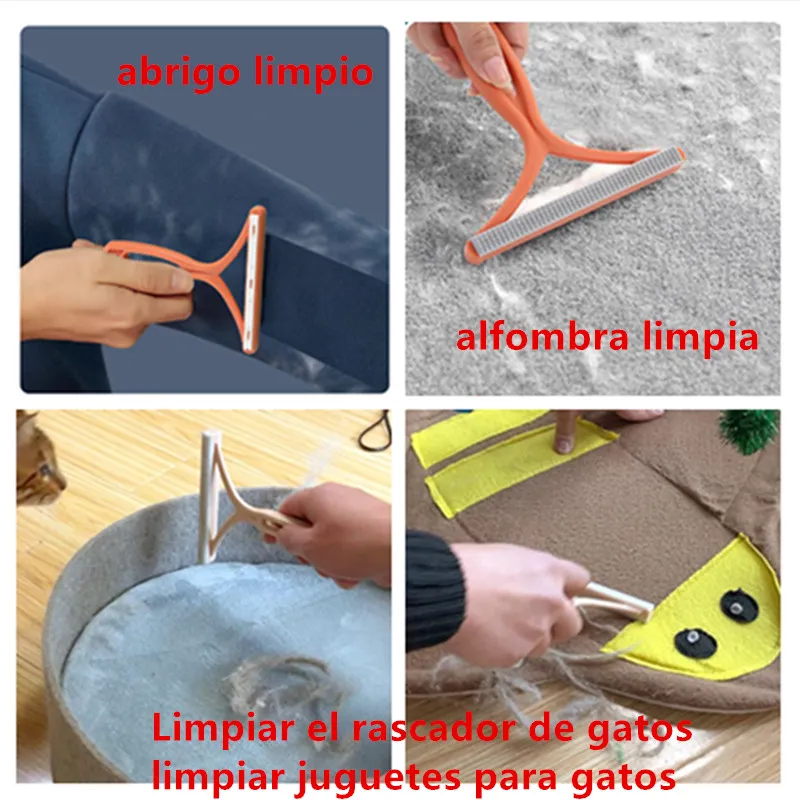 abrigo limpio

alfombra limpia

Limpiar el rascador de gatos
limpiar juguetes para gatos