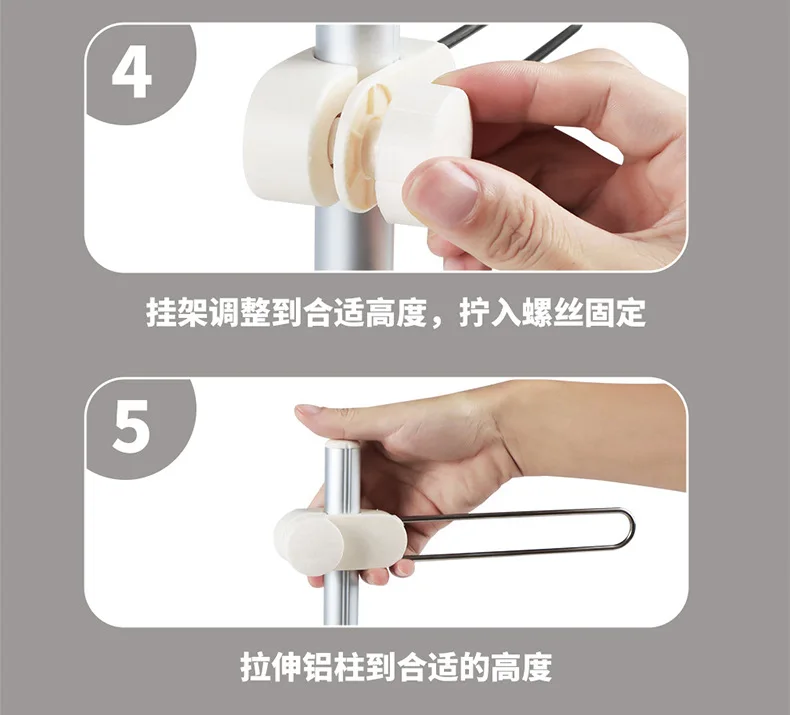 4

挂架调整到合适高度，拧入螺丝固定

5

拉伸铝柱到合适的高度