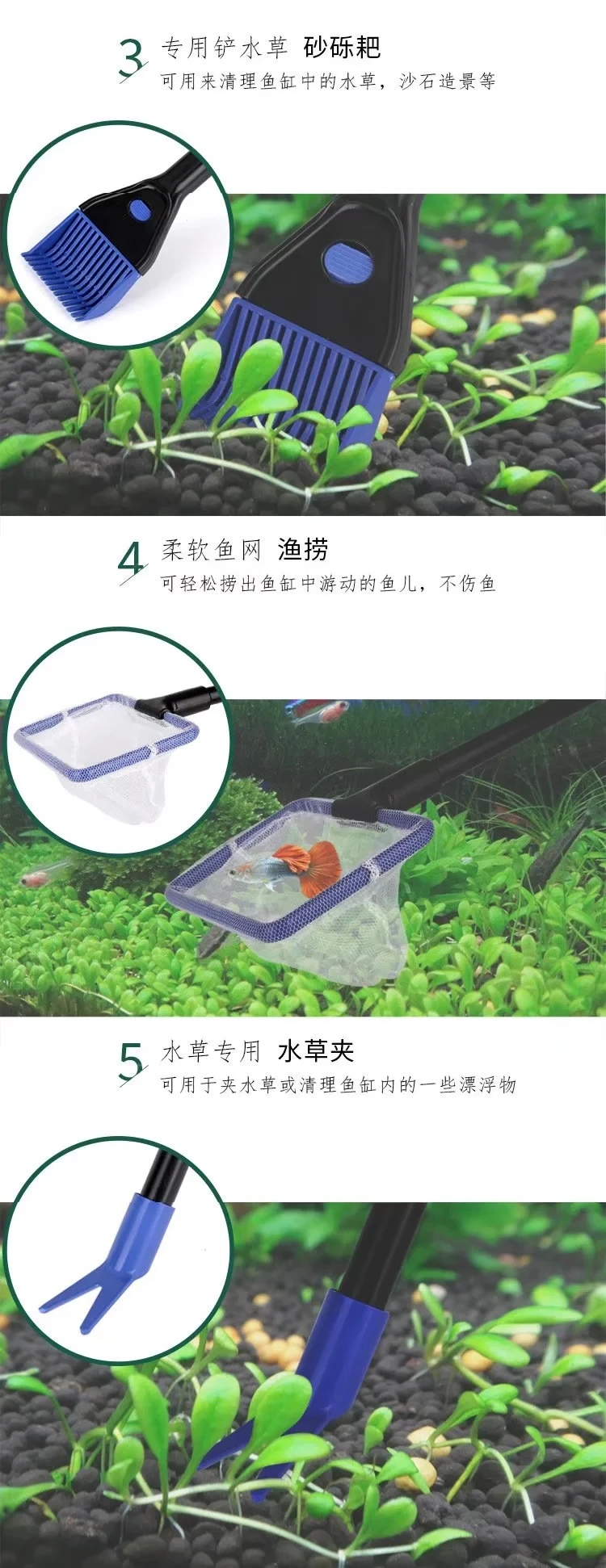 3 专用铲水草 砂砾耙
可用来清理鱼缸中的水草，沙石造景等

4 柔软鱼网 渔捞
可轻松捞出鱼缸中游动的鱼儿，不伤鱼

5 水草专用 水草夹
可用于夹水草或清理鱼缸内的一些漂浮物