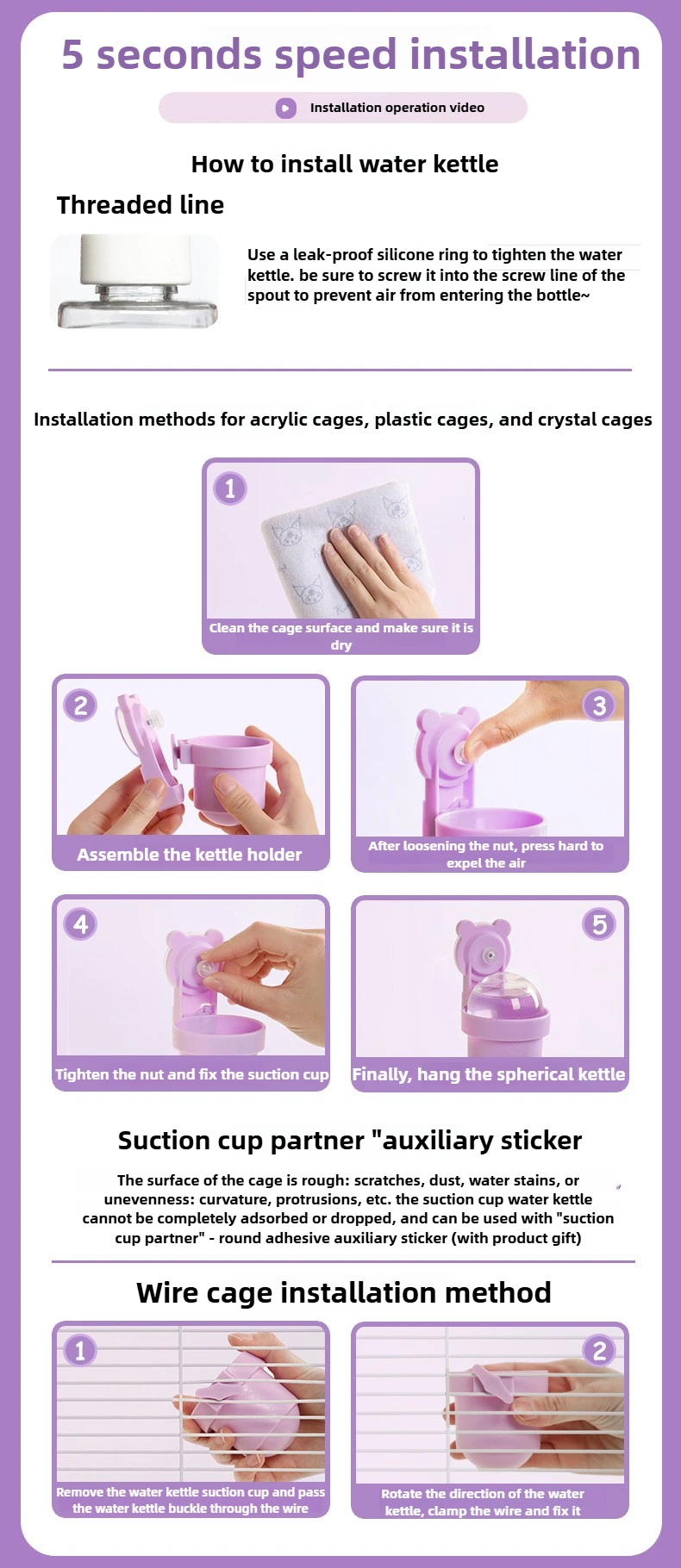 5 seconds speed installation

Installation operation video

How to install water kettle

Threaded line

Use a leak-proof silicone ring to tighten the water kettle. be sure to screw it into the screw line of the spout to prevent air from entering the bottle~

Installation methods for acrylic cages, plastic cages, and crystal cages

1
Clean the cage surface and make sure it is dry

2
Assemble the kettle holder

3
After loosening the nut, press hard to expel the air

4
Tighten the nut and fix the suction cup

5
Finally, hang the spherical kettle

Suction cup partner "auxiliary sticker

The surface of the cage is rough: scratches, dust, water stains, or unevenness: curvature, protrusions, etc. the suction cup water kettle cannot be completely adsorbed or dropped, and can be used with "suction cup partner" - round adhesive auxiliary sticker (with product gift)

Wire cage installation method

1
Remove the water kettle suction cup and pass the water kettle buckle through the wire

2
Rotate the direction of the water kettle, clamp the wire and fix it