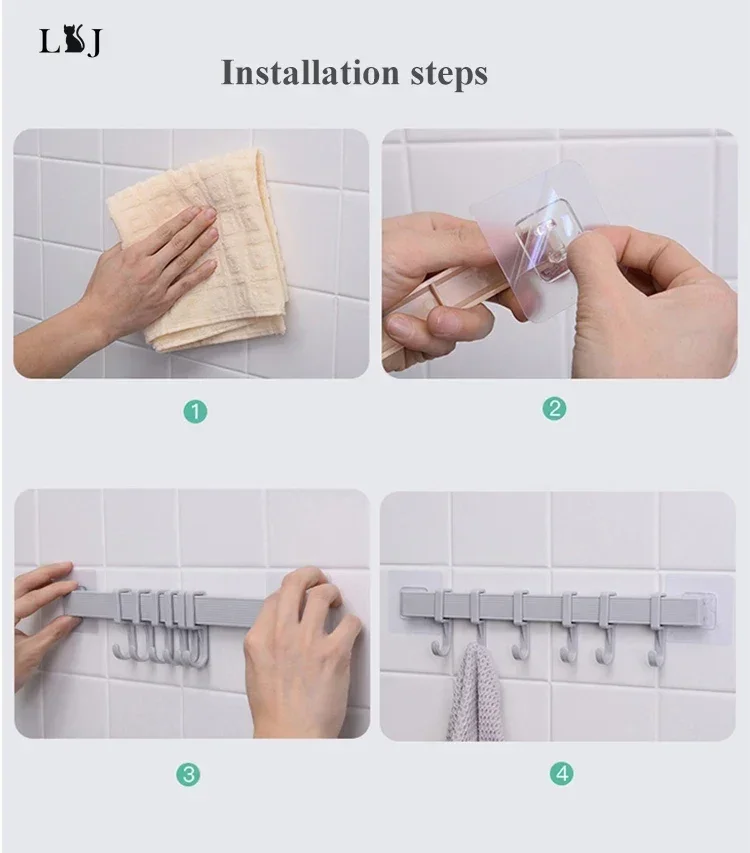 L J

Installation steps

1

2

3

4