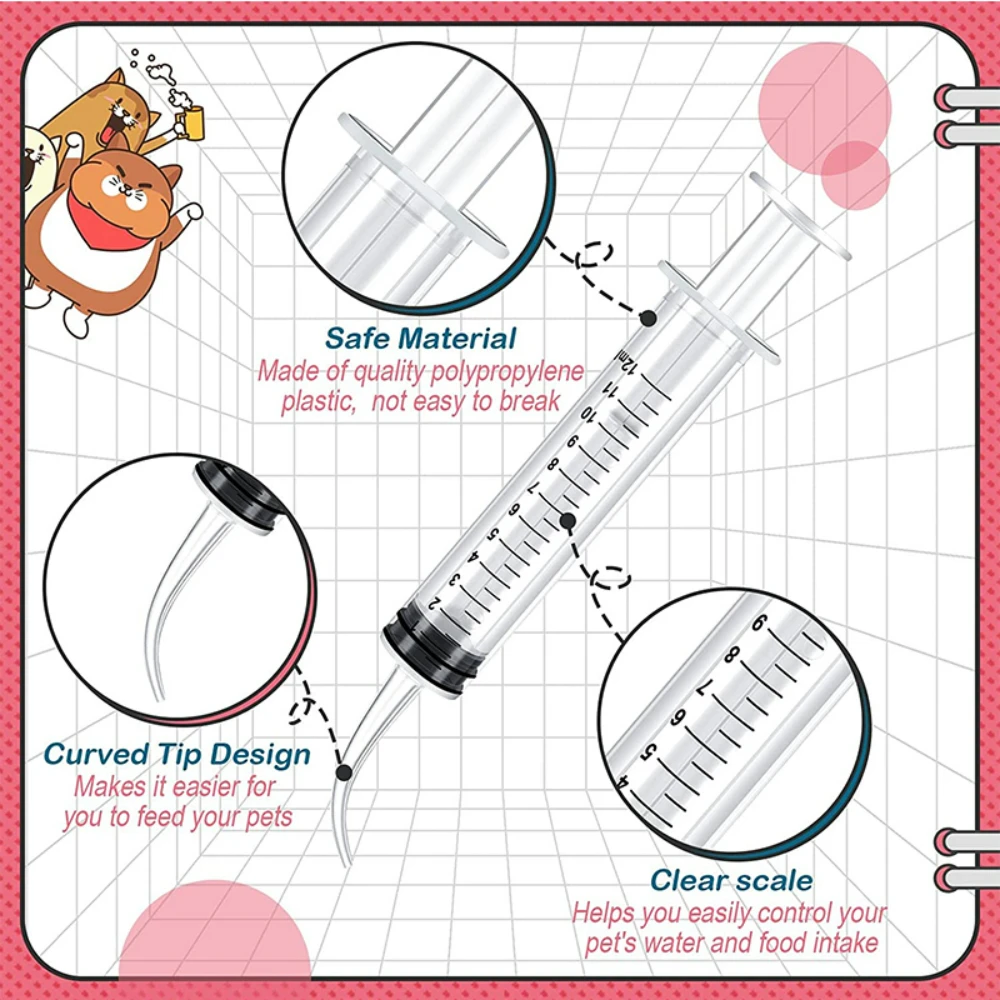 Safe Material
Made of quality polypropylene plastic, not easy to break

12ml
11
10
9
8
7
6
5
4
3
2

Curved Tip Design
Makes it easier for you to feed your pets

9
8
7
6
5
4

Clear scale
Helps you easily control your pet's water and food intake