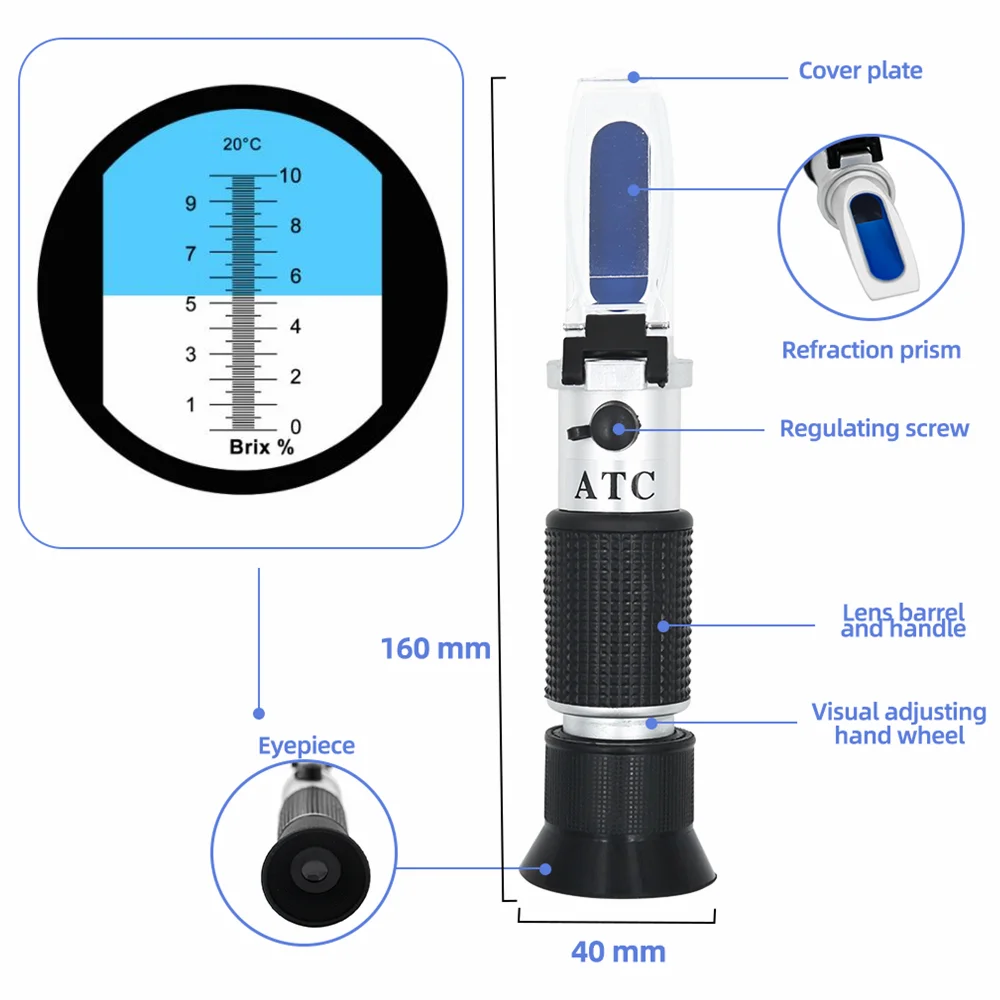 20°C
10
9
8
7
6
5
4
3
2
1
0
Brix %

Cover plate

Refraction prism

Regulating screw

ATC

Lens barrel and handle

160 mm

Visual adjusting hand wheel

Eyepiece

40 mm